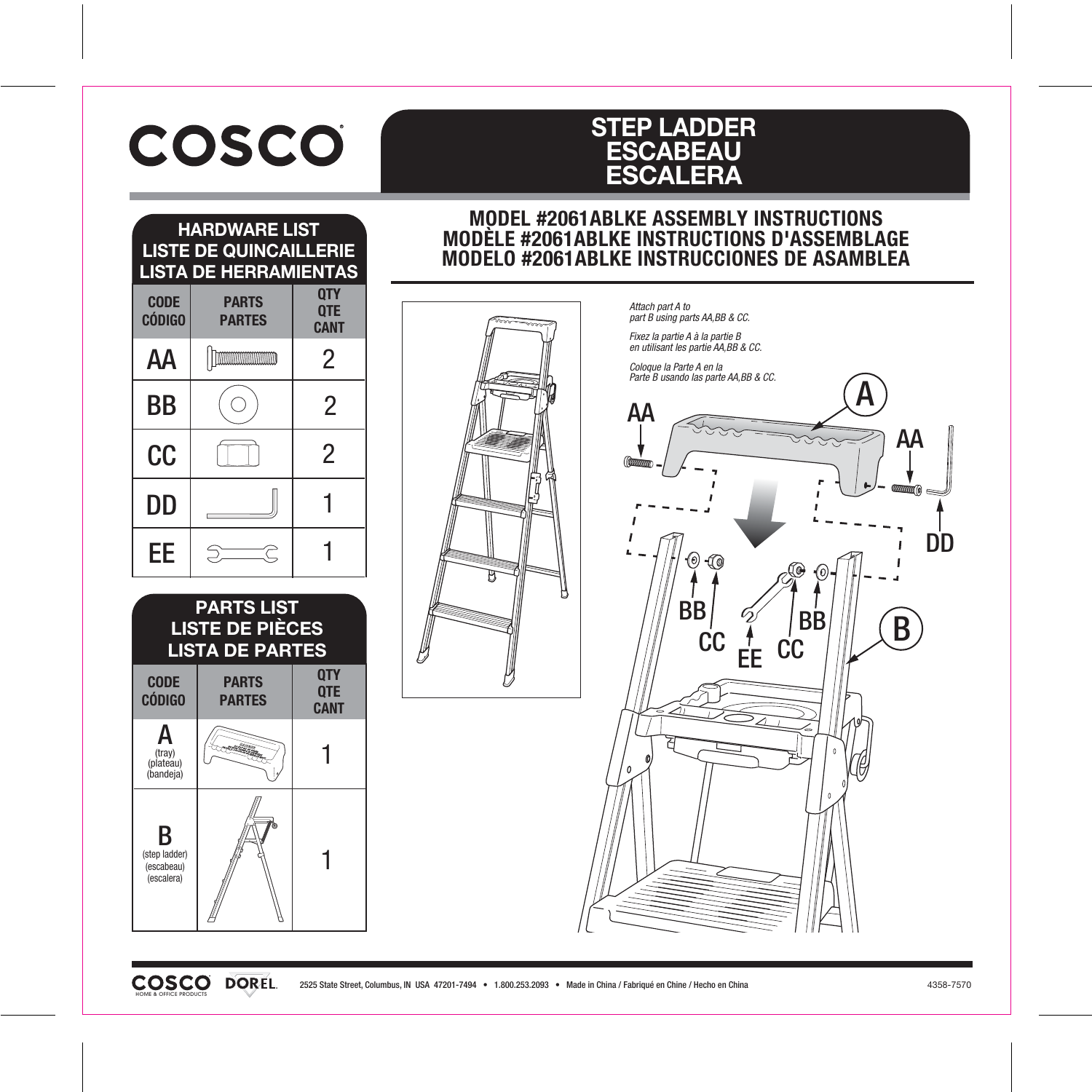 COSCO

STEP LADDER
ESCABEAU
ESCALERA

HARDWARE LIST
LISTE DE QUINCAILLERIE
LISTA DE HERRAMIENTAS

| CODE CÓDIGO | PARTS PARTES | QTY QTE CANT |
|---|---|---|
| AA | | 2 |
| BB | | 2 |
| CC | | 2 |
| DD | | 1 |
| EE | | 1 |

PARTS LIST
LISTE DE PIÈCES
LISTA DE PARTES

| CODE CÓDIGO | PARTS PARTES | QTY QTE CANT |
|---|---|---|
| A (tray) (plateau) (bandeja) | | 1 |
| B (step ladder) (escabeau) (escalera) | | 1 |

MODEL #2061ABLKE ASSEMBLY INSTRUCTIONS
MODÈLE #2061ABLKE INSTRUCTIONS D'ASSEMBLAGE
MODELO #2061ABLKE INSTRUCCIONES DE ASAMBLEA

Attach part A to part B using parts AA,BB & CC.

Fixez la partie A à la partie B en utilisant les partie AA,BB & CC.

Coloque la Parte A en la Parte B usando las parte AA,BB & CC.

A
AA
AA
DD
BB
CC
EE
CC
BB
B

COSCO HOME & OFFICE PRODUCTS DOREL 2525 State Street, Columbus, IN USA 47201-7494 • 1.800.253.2093 • Made in China / Fabriqué en Chine / Hecho en China 4358-7570