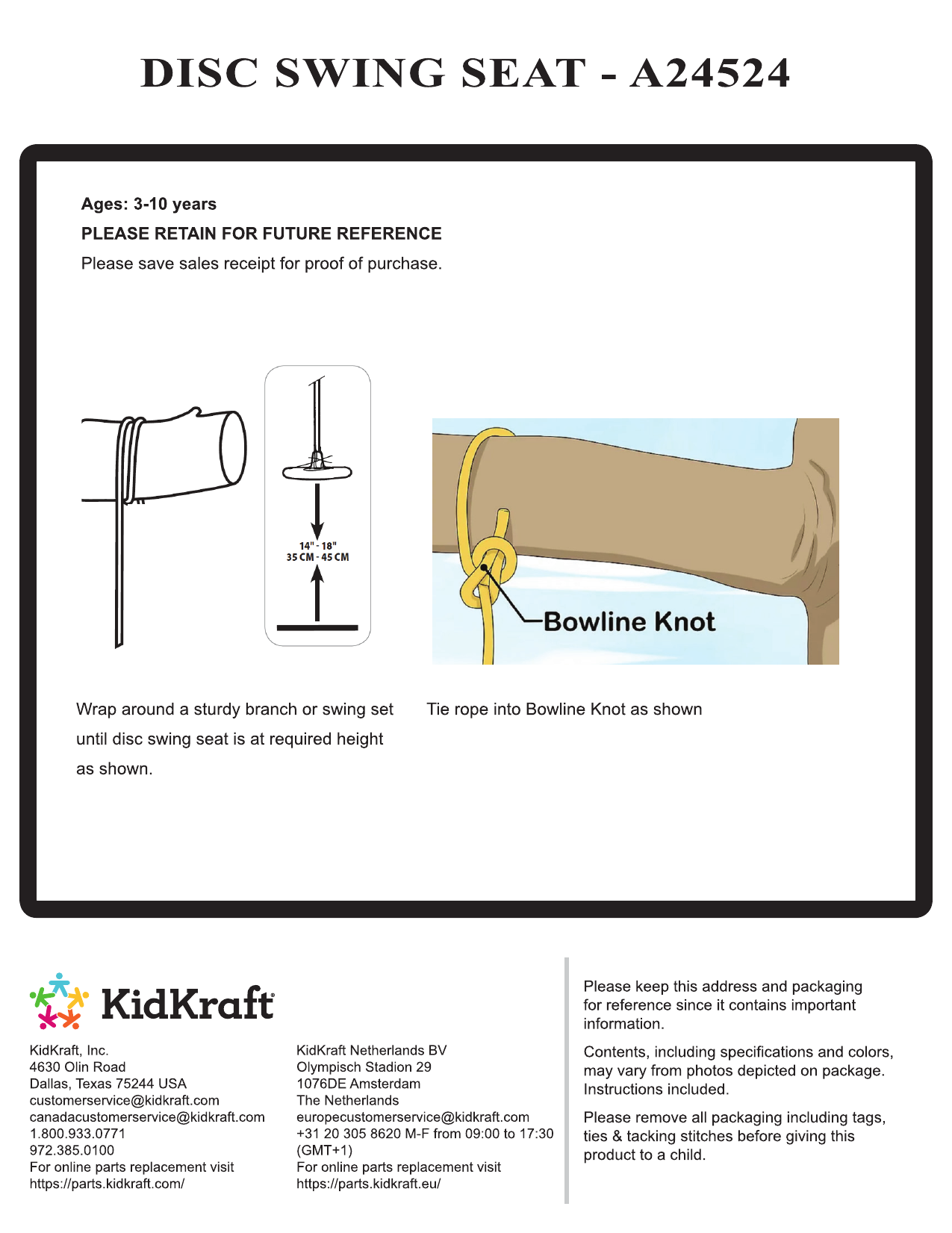 DISC SWING SEAT - A24524

Ages: 3-10 years

PLEASE RETAIN FOR FUTURE REFERENCE

Please save sales receipt for proof of purchase.

14" - 18"
35 CM - 45 CM

Bowline Knot

Wrap around a sturdy branch or swing set until disc swing seat is at required height as shown.

Tie rope into Bowline Knot as shown

KidKraft

KidKraft, Inc.
4630 Olin Road
Dallas, Texas 75244 USA
customerservice@kidkraft.com
canadacustomerservice@kidkraft.com
1.800.933.0771
972.385.0100
For online parts replacement visit
https://parts.kidkraft.com/

KidKraft Netherlands BV
Olympisch Stadion 29
1076DE Amsterdam
The Netherlands
europecustomerservice@kidkraft.com
+31 20 305 8620 M-F from 09:00 to 17:30 (GMT+1)
For online parts replacement visit
https://parts.kidkraft.eu/

Please keep this address and packaging for reference since it contains important information.

Contents, including specifications and colors, may vary from photos depicted on package. Instructions included.

Please remove all packaging including tags, ties & tacking stitches before giving this product to a child.