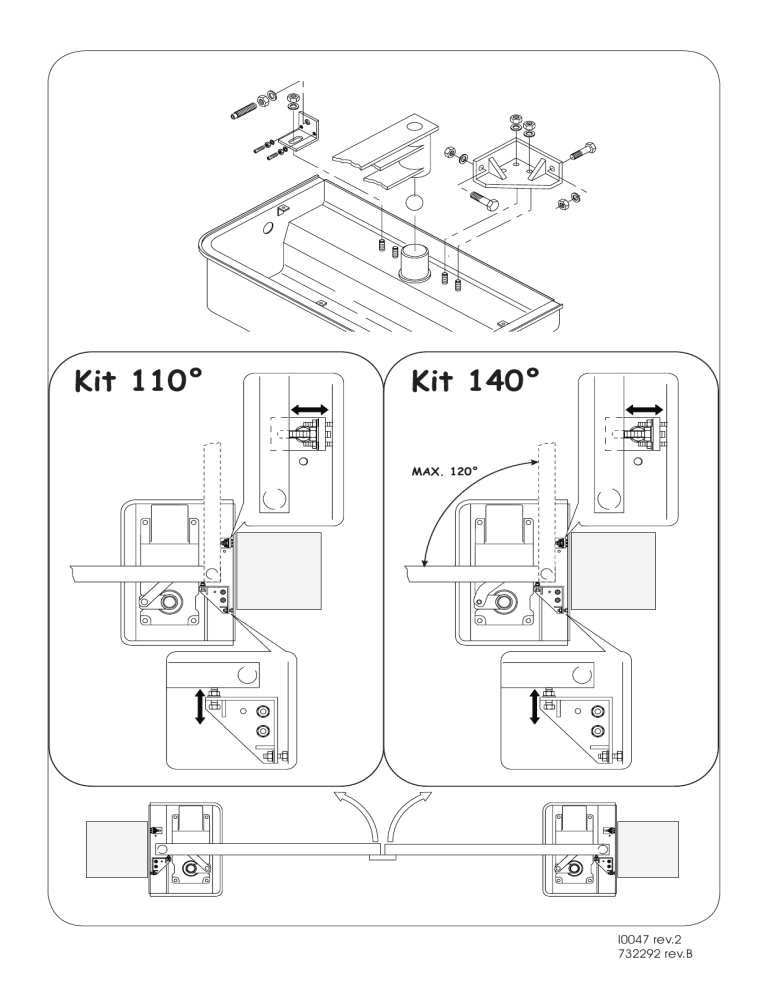 Kit 110°

Kit 140°

MAX. 120°

I0047 rev.2
732292 rev.B