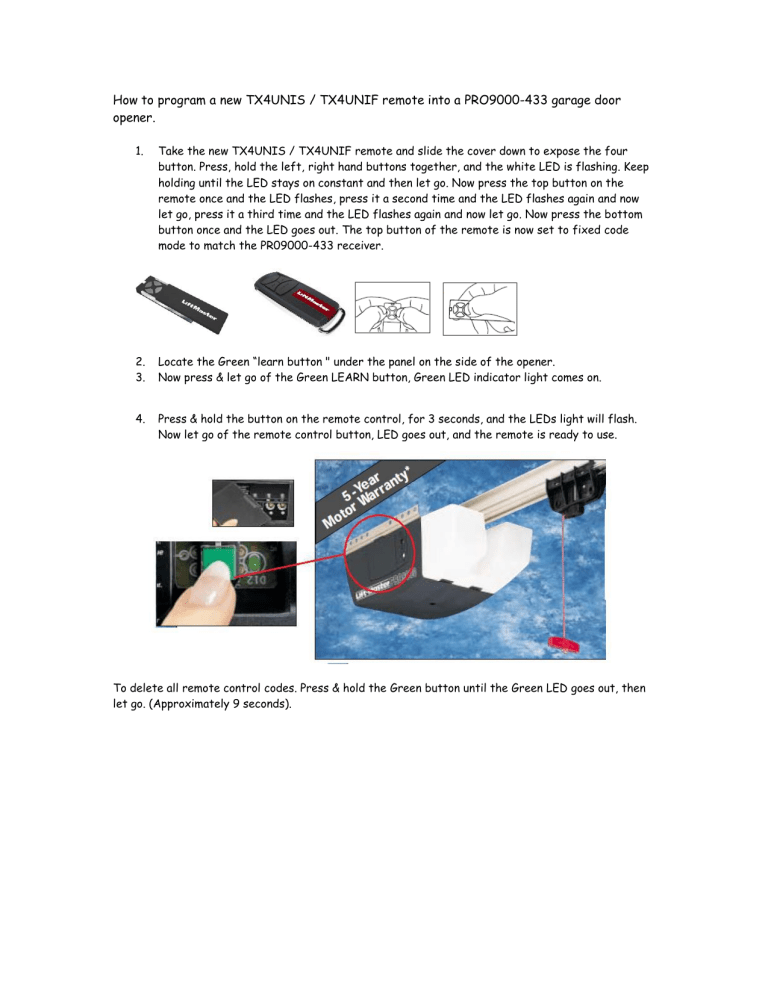 How to program a new TX4UNIS / TX4UNIF remote into a PRO9000-433 garage door opener.

1. Take the new TX4UNIS / TX4UNIF remote and slide the cover down to expose the four button. Press, hold the left, right hand buttons together, and the white LED is flashing. Keep holding until the LED stays on constant and then let go. Now press the top button on the remote once and the LED flashes, press it a second time and the LED flashes again and now let go, press it a third time and the LED flashes again and now let go. Now press the bottom button once and the LED goes out. The top button of the remote is now set to fixed code mode to match the PRO9000-433 receiver.

LiftMaster

LiftMaster

2. Locate the Green "learn button " under the panel on the side of the opener.
3. Now press & let go of the Green LEARN button, Green LED indicator light comes on.

4. Press & hold the button on the remote control, for 3 seconds, and the LEDs light will flash. Now let go of the remote control button, LED goes out, and the remote is ready to use.

5-Year Motor Warranty*

LiftMaster

To delete all remote control codes. Press & hold the Green button until the Green LED goes out, then let go. (Approximately 9 seconds).