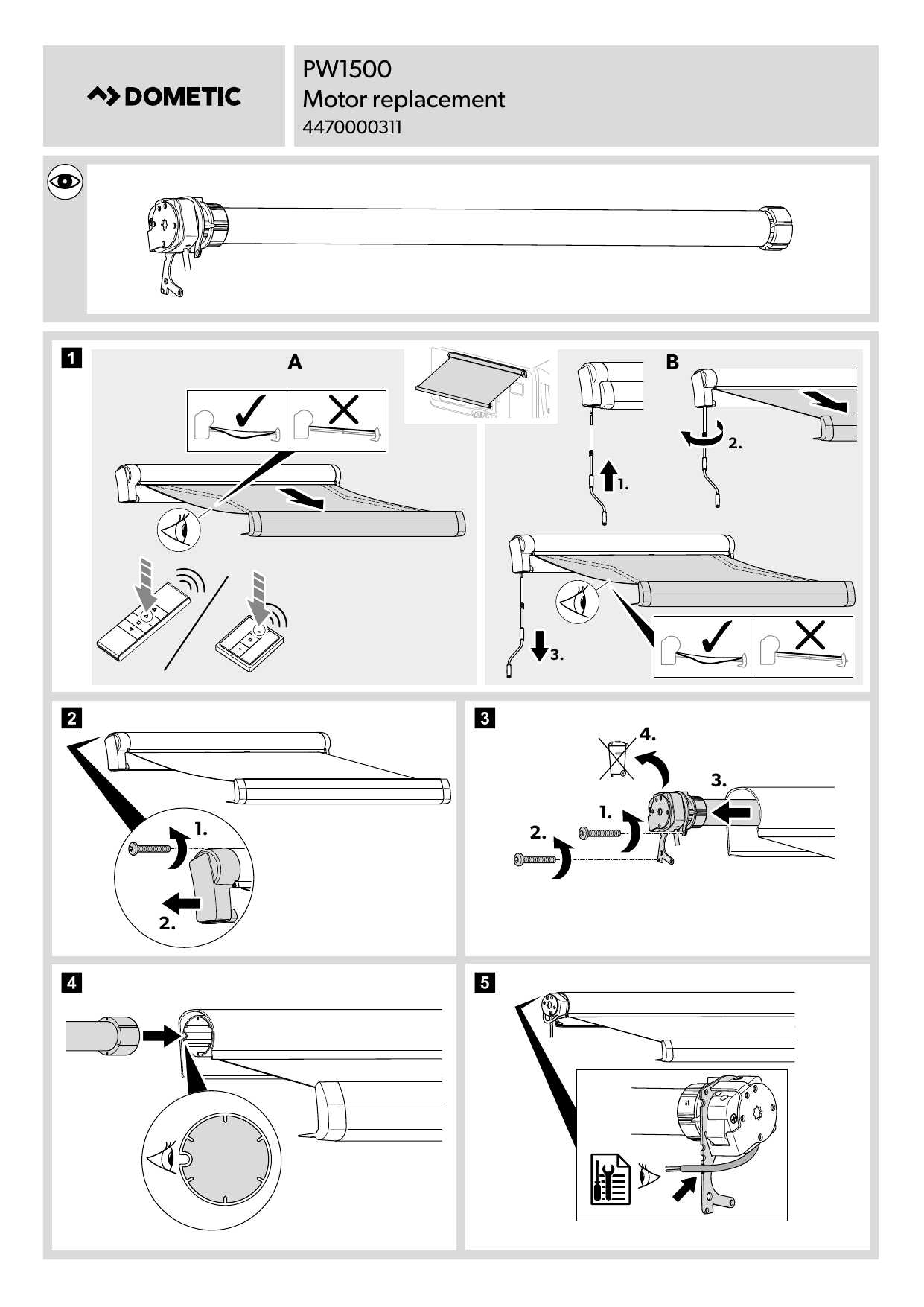 DOMETIC

PW1500
Motor replacement
4470000311

1

A

B

1.

2.

3.

2

1.

2.

3

4.

3.

1.

2.

4

5