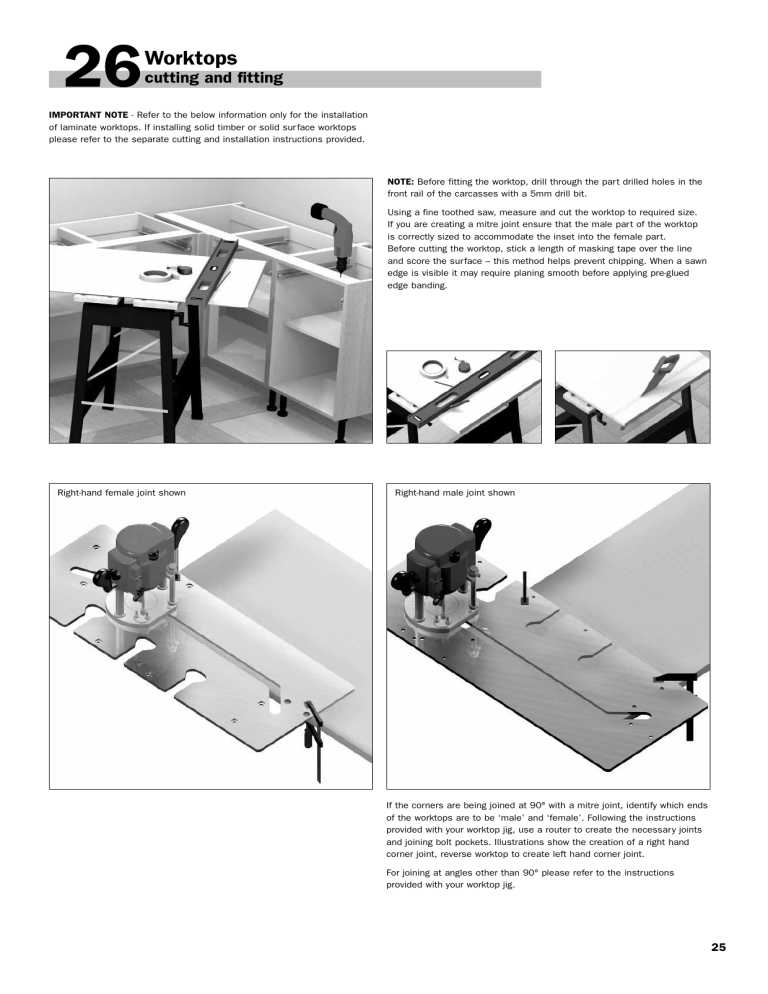 26 Worktops
cutting and fitting

**IMPORTANT NOTE** - Refer to the below information only for the installation of laminate worktops. If installing solid timber or solid surface worktops please refer to the separate cutting and installation instructions provided.

**NOTE:** Before fitting the worktop, drill through the part drilled holes in the front rail of the carcasses with a 5mm drill bit.

Using a fine toothed saw, measure and cut the worktop to required size. If you are creating a mitre joint ensure that the male part of the worktop is correctly sized to accommodate the inset into the female part.
Before cutting the worktop, stick a length of masking tape over the line and score the surface – this method helps prevent chipping. When a sawn edge is visible it may require planing smooth before applying pre-glued edge banding.

Right-hand female joint shown

Right-hand male joint shown

If the corners are being joined at 90° with a mitre joint, identify which ends of the worktops are to be 'male' and 'female'. Following the instructions provided with your worktop jig, use a router to create the necessary joints and joining bolt pockets. Illustrations show the creation of a right hand corner joint, reverse worktop to create left hand corner joint.

For joining at angles other than 90° please refer to the instructions provided with your worktop jig.

25