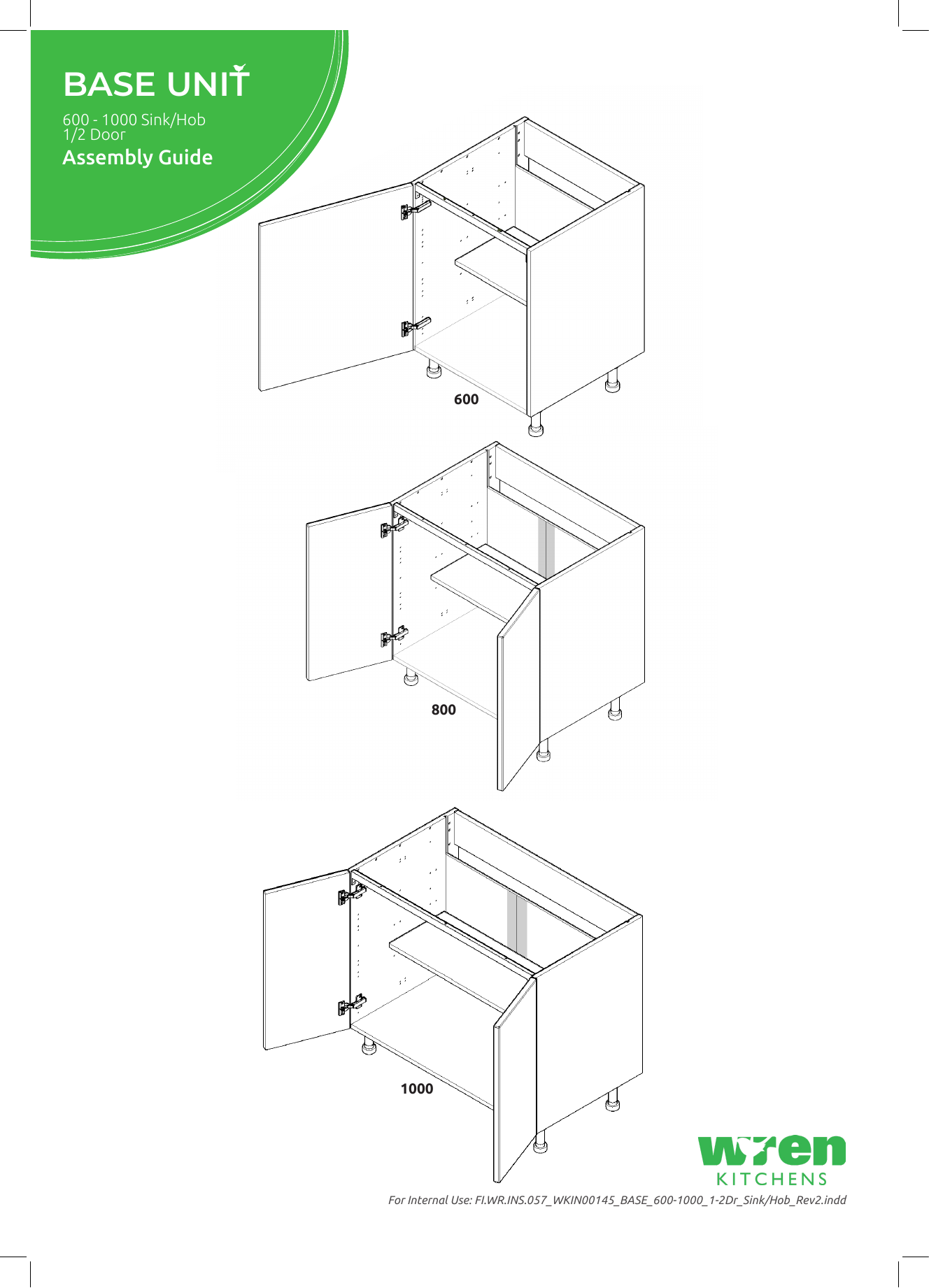 BASE UNIT

600 - 1000 Sink/Hob
1/2 Door

Assembly Guide

600

800

1000

wren
KITCHENS

For Internal Use: FI.WR.INS.057_WKIN00145_BASE_600-1000_1-2Dr_Sink/Hob_Rev2.indd