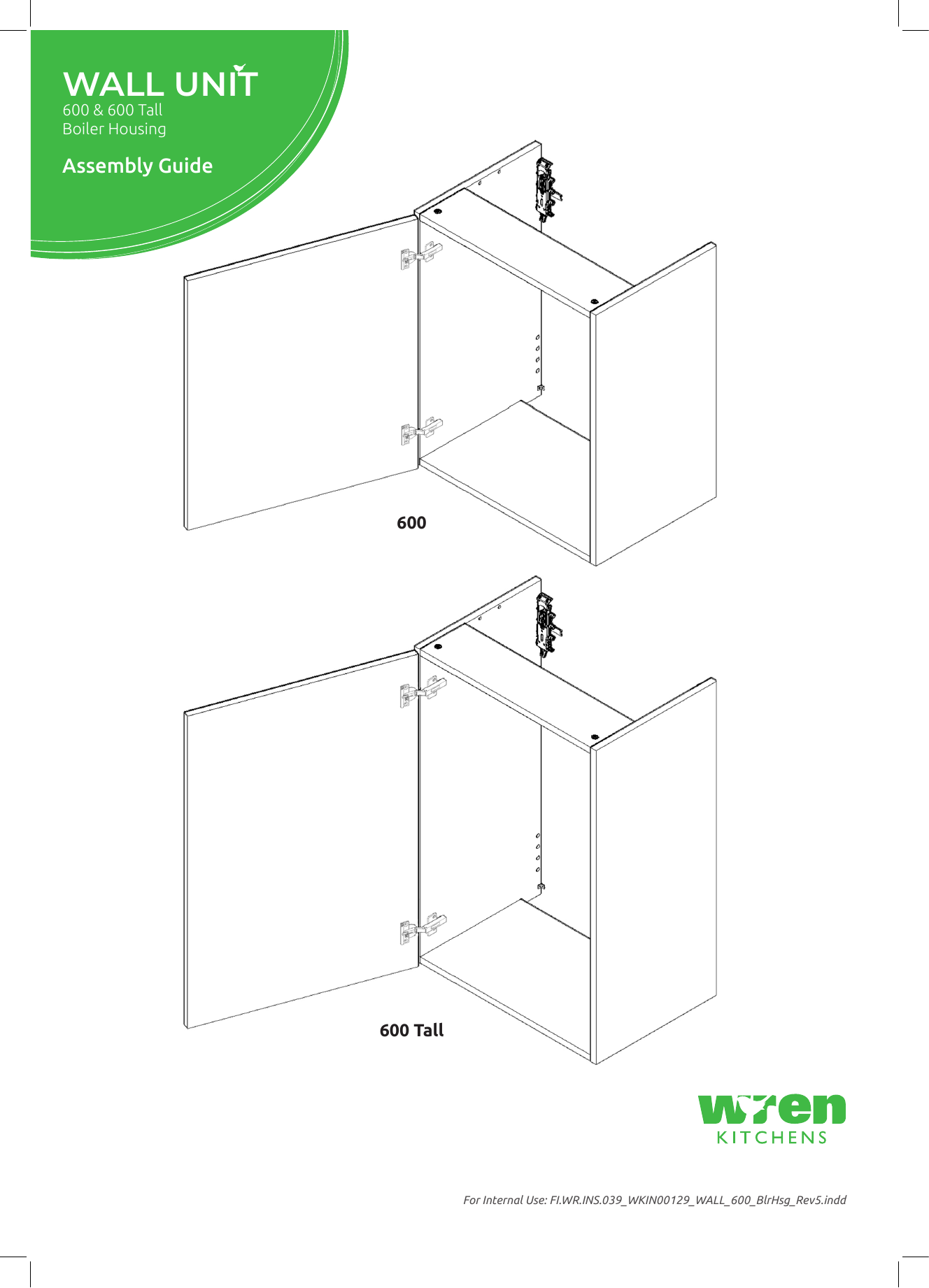 WALL UNIT
600 & 600 Tall
Boiler Housing

Assembly Guide

600

600 Tall

wren
KITCHENS

For Internal Use: FI.WR.INS.039_WKIN00129_WALL_600_BlrHsg_Rev5.indd