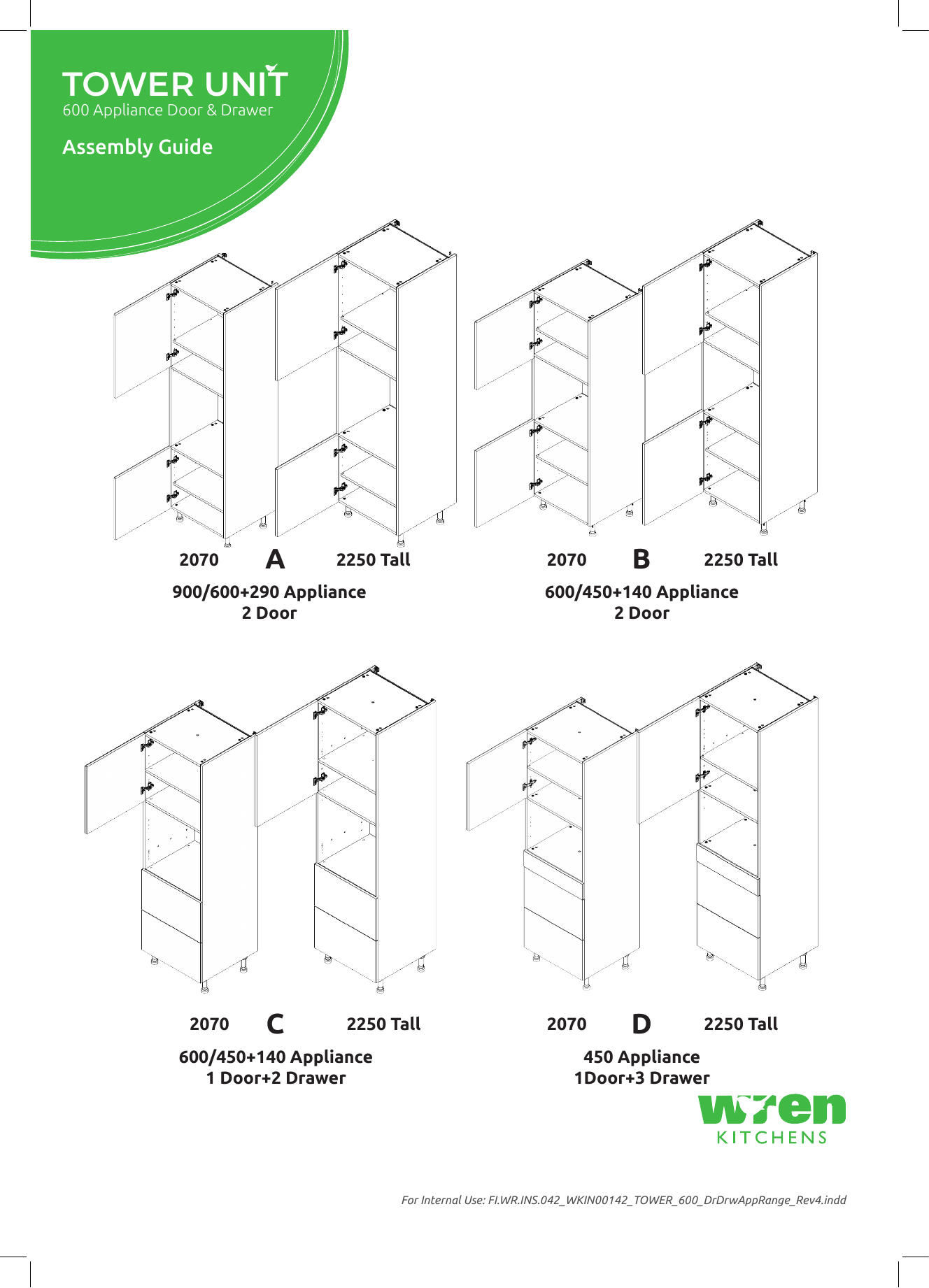 TOWER UNIT
600 Appliance Door & Drawer

Assembly Guide

2070 A 2250 Tall

900/600+290 Appliance
2 Door

2070 B 2250 Tall

600/450+140 Appliance
2 Door

2070 C 2250 Tall

600/450+140 Appliance
1 Door+2 Drawer

2070 D 2250 Tall

450 Appliance
1Door+3 Drawer

wren
KITCHENS

For Internal Use: FI.WR.INS.042_WKIN00142_TOWER_600_DrDrwAppRange_Rev4.indd