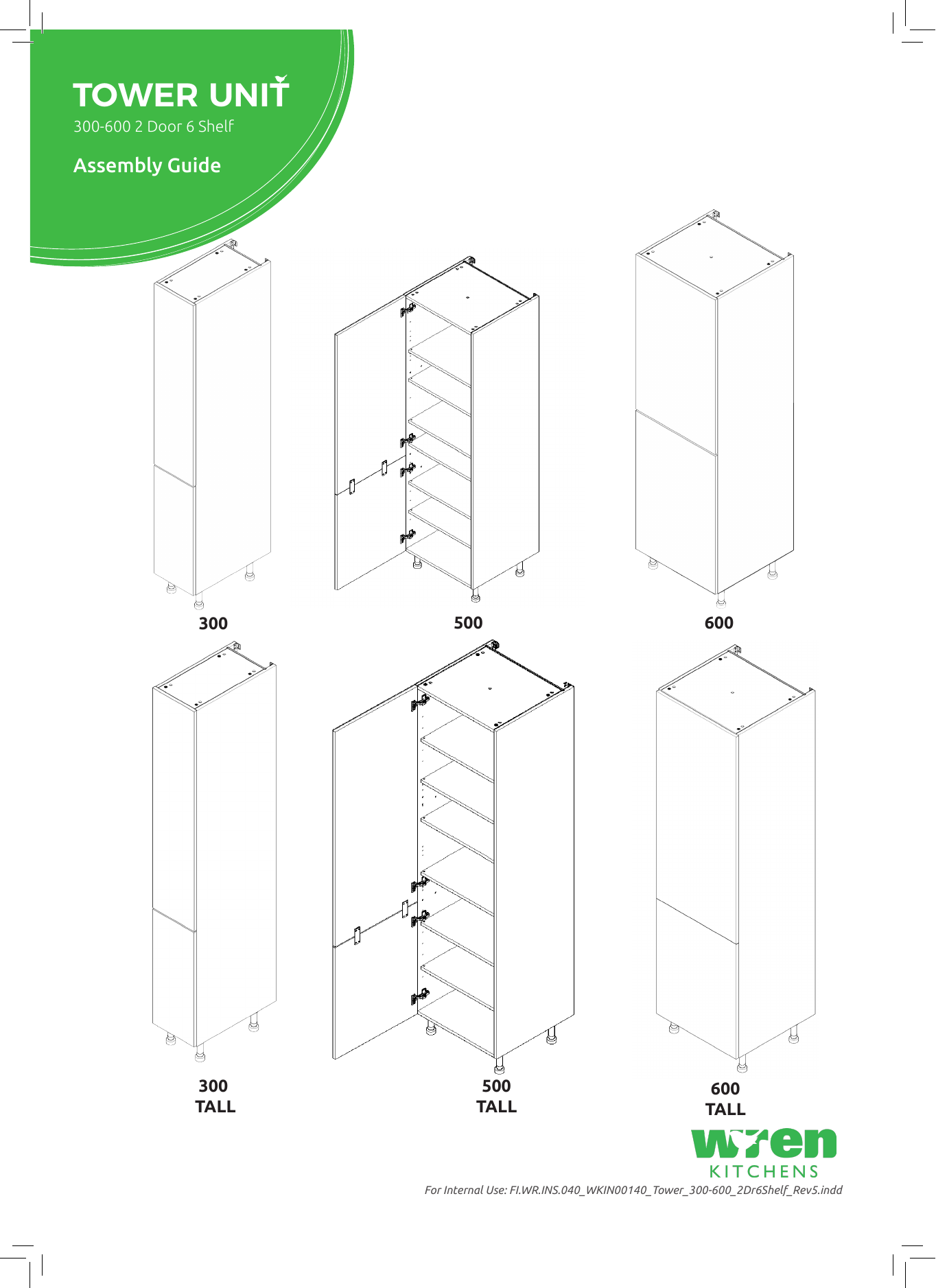 TOWER UNIT
300-600 2 Door 6 Shelf

Assembly Guide

300

500

600

300
TALL

500
TALL

600
TALL

wren
KITCHENS

For Internal Use: FI.WR.INS.040_WKIN00140_Tower_300-600_2Dr6Shelf_Rev5.indd