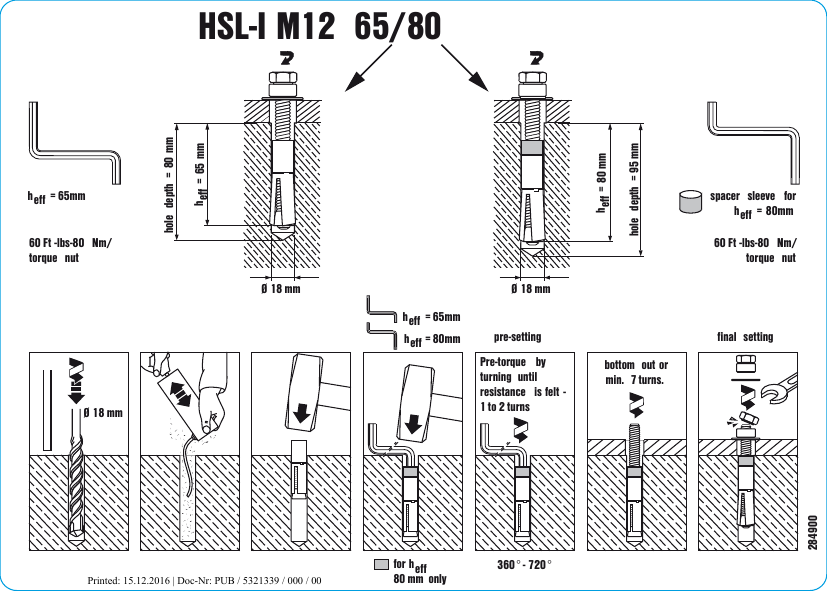 HSL-I M12 65/80

$h_{eff}$ = 65mm

60 Ft -lbs-80 Nm/ torque nut

hole depth = 80 mm

$h_{eff}$ = 65 mm

Ø 18 mm

$h_{eff}$ = 80 mm

hole depth = 95 mm

Ø 18 mm

spacer sleeve for $h_{eff}$ = 80mm

60 Ft -lbs-80 Nm/ torque nut

$h_{eff}$ = 65mm

$h_{eff}$ = 80mm

pre-setting

final setting

Ø 18 mm

Pre-torque by turning until resistance is felt - 1 to 2 turns

bottom out or min. 7 turns.

for $h_{eff}$ 80 mm only

360° - 720°

284900

Printed: 15.12.2016 | Doc-Nr: PUB / 5321339 / 000 / 00