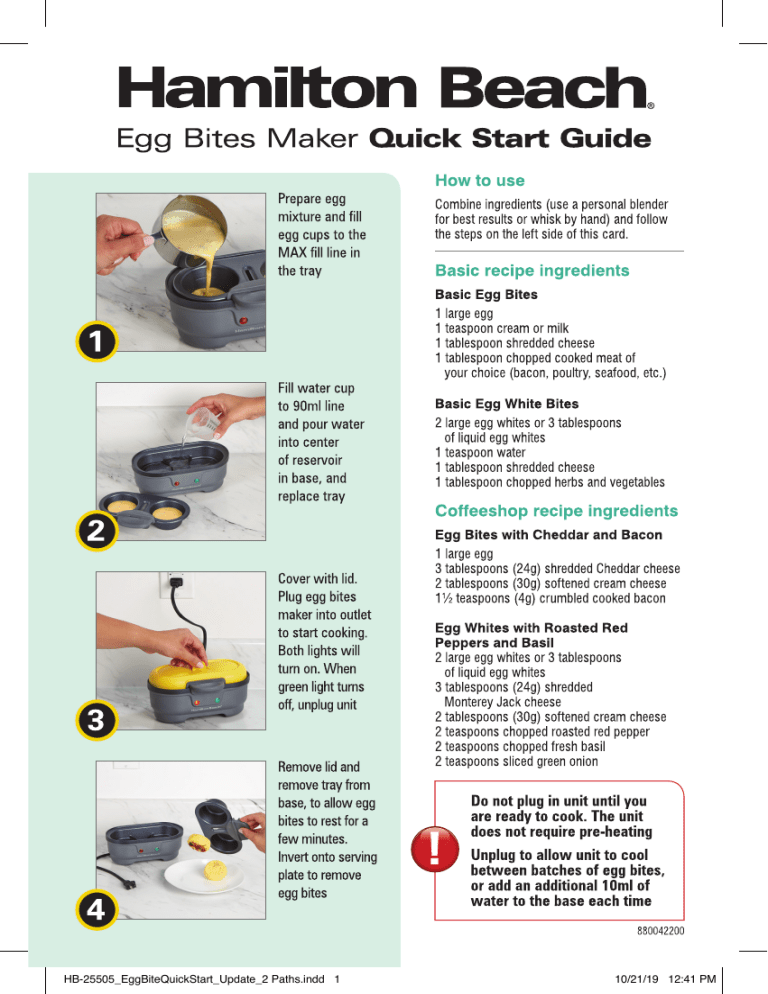 Hamilton Beach®

Egg Bites Maker Quick Start Guide

1

Prepare egg mixture and fill egg cups to the MAX fill line in the tray

2

Fill water cup to 90ml line and pour water into center of reservoir in base, and replace tray

3

Cover with lid. Plug egg bites maker into outlet to start cooking. Both lights will turn on. When green light turns off, unplug unit

4

Remove lid and remove tray from base, to allow egg bites to rest for a few minutes. Invert onto serving plate to remove egg bites

How to use

Combine ingredients (use a personal blender for best results or whisk by hand) and follow the steps on the left side of this card.

Basic recipe ingredients

Basic Egg Bites

1 large egg
1 teaspoon cream or milk
1 tablespoon shredded cheese
1 tablespoon chopped cooked meat of your choice (bacon, poultry, seafood, etc.)

Basic Egg White Bites

2 large egg whites or 3 tablespoons of liquid egg whites
1 teaspoon water
1 tablespoon shredded cheese
1 tablespoon chopped herbs and vegetables

Coffeeshop recipe ingredients

Egg Bites with Cheddar and Bacon

1 large egg
3 tablespoons (24g) shredded Cheddar cheese
2 tablespoons (30g) softened cream cheese
1½ teaspoons (4g) crumbled cooked bacon

Egg Whites with Roasted Red Peppers and Basil

2 large egg whites or 3 tablespoons of liquid egg whites
3 tablespoons (24g) shredded Monterey Jack cheese
2 tablespoons (30g) softened cream cheese
2 teaspoons chopped roasted red pepper
2 teaspoons chopped fresh basil
2 teaspoons sliced green onion

!

Do not plug in unit until you are ready to cook. The unit does not require pre-heating

Unplug to allow unit to cool between batches of egg bites, or add an additional 10ml of water to the base each time

880042200

HB-25505_EggBiteQuickStart_Update_2 Paths.indd 1

10/21/19 12:41 PM