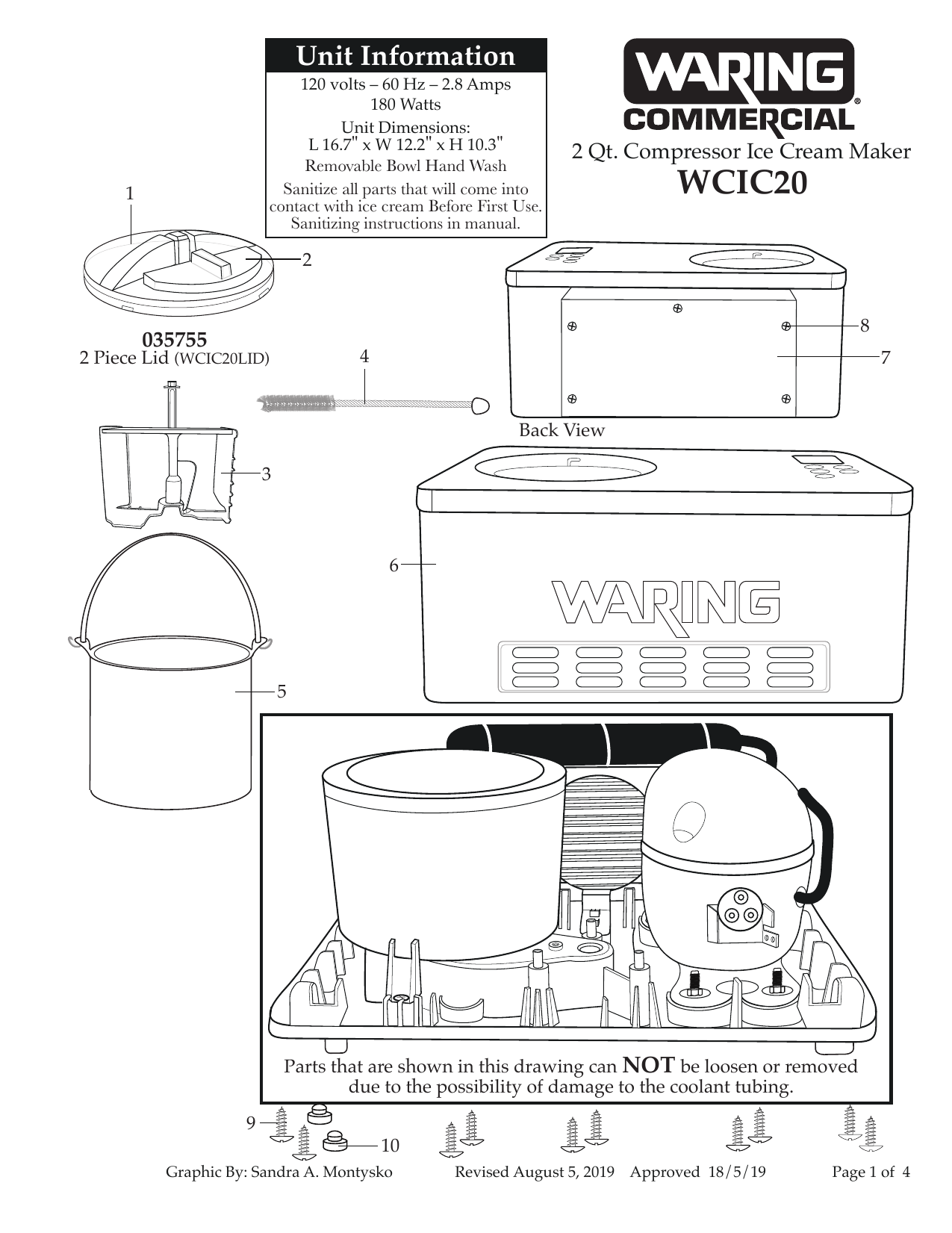 Unit Information
120 volts – 60 Hz – 2.8 Amps
180 Watts
Unit Dimensions:
L 16.7" x W 12.2" x H 10.3"
Removable Bowl Hand Wash
Sanitize all parts that will come into contact with ice cream Before First Use. Sanitizing instructions in manual.

WARING®
COMMERCIAL
2 Qt. Compressor Ice Cream Maker
WCIC20

1
2
035755
2 Piece Lid (WCIC20LID)
4
8
7
Back View
3
6
WARING
5

Parts that are shown in this drawing can NOT be loosen or removed due to the possibility of damage to the coolant tubing.

9
10

Graphic By: Sandra A. Montysko Revised August 5, 2019 Approved 18/5/19 Page 1 of 4