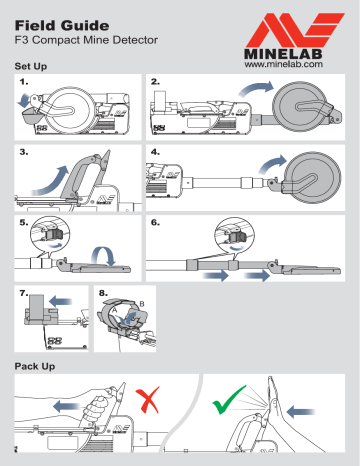 Field Guide
F3 Compact Mine Detector

MINELAB
www.minelab.com

Set Up

1.

2.

3.

4.

5.

6.

7.

8.
A
B

Pack Up