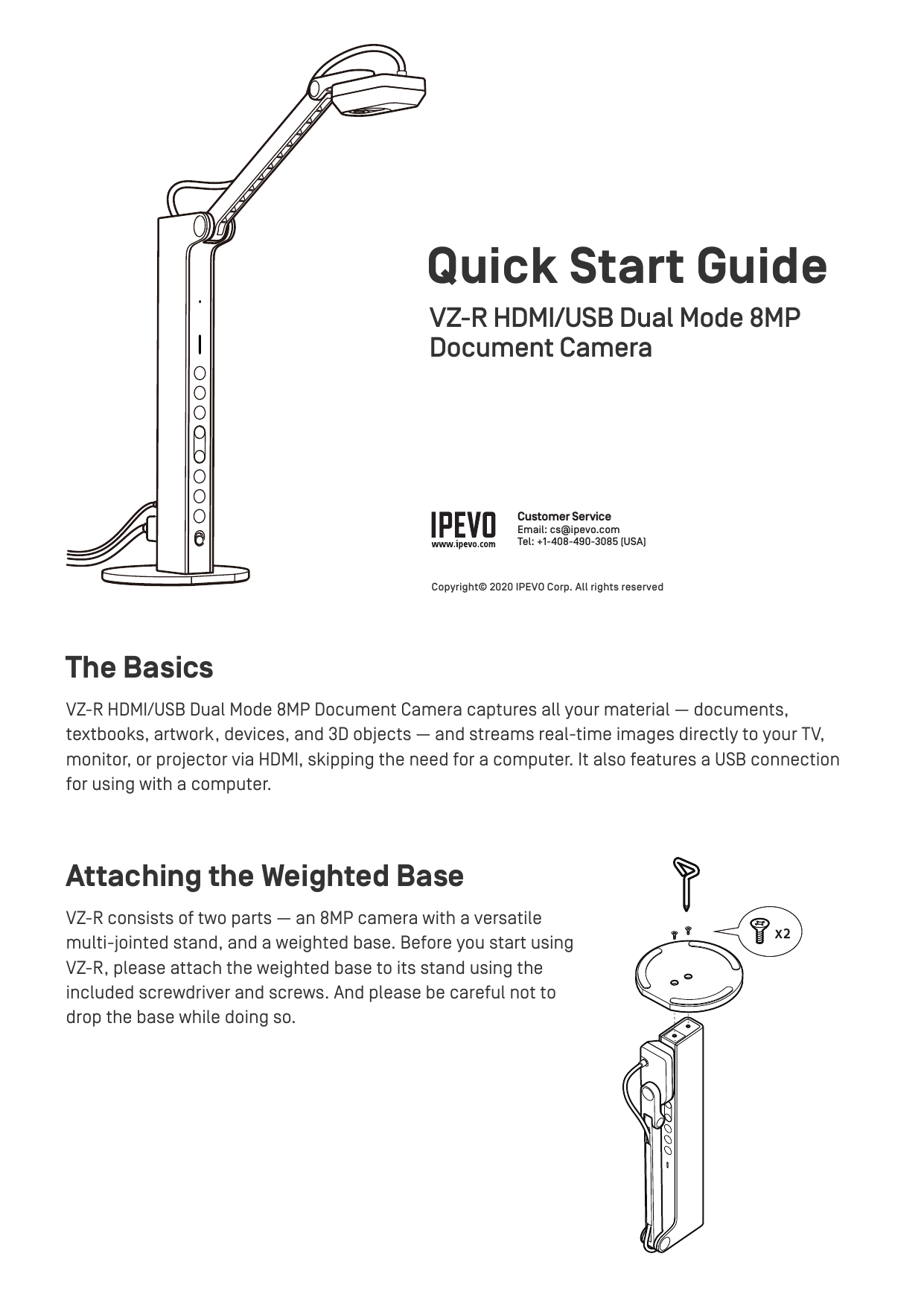 Quick Start Guide

VZ-R HDMI/USB Dual Mode 8MP Document Camera

IPEVO
www.ipevo.com

Customer Service
Email: cs@ipevo.com
Tel: +1-408-490-3085 (USA)

Copyright© 2020 IPEVO Corp. All rights reserved

The Basics

VZ-R HDMI/USB Dual Mode 8MP Document Camera captures all your material — documents, textbooks, artwork, devices, and 3D objects — and streams real-time images directly to your TV, monitor, or projector via HDMI, skipping the need for a computer. It also features a USB connection for using with a computer.

Attaching the Weighted Base

VZ-R consists of two parts — an 8MP camera with a versatile multi-jointed stand, and a weighted base. Before you start using VZ-R, please attach the weighted base to its stand using the included screwdriver and screws. And please be careful not to drop the base while doing so.

x2