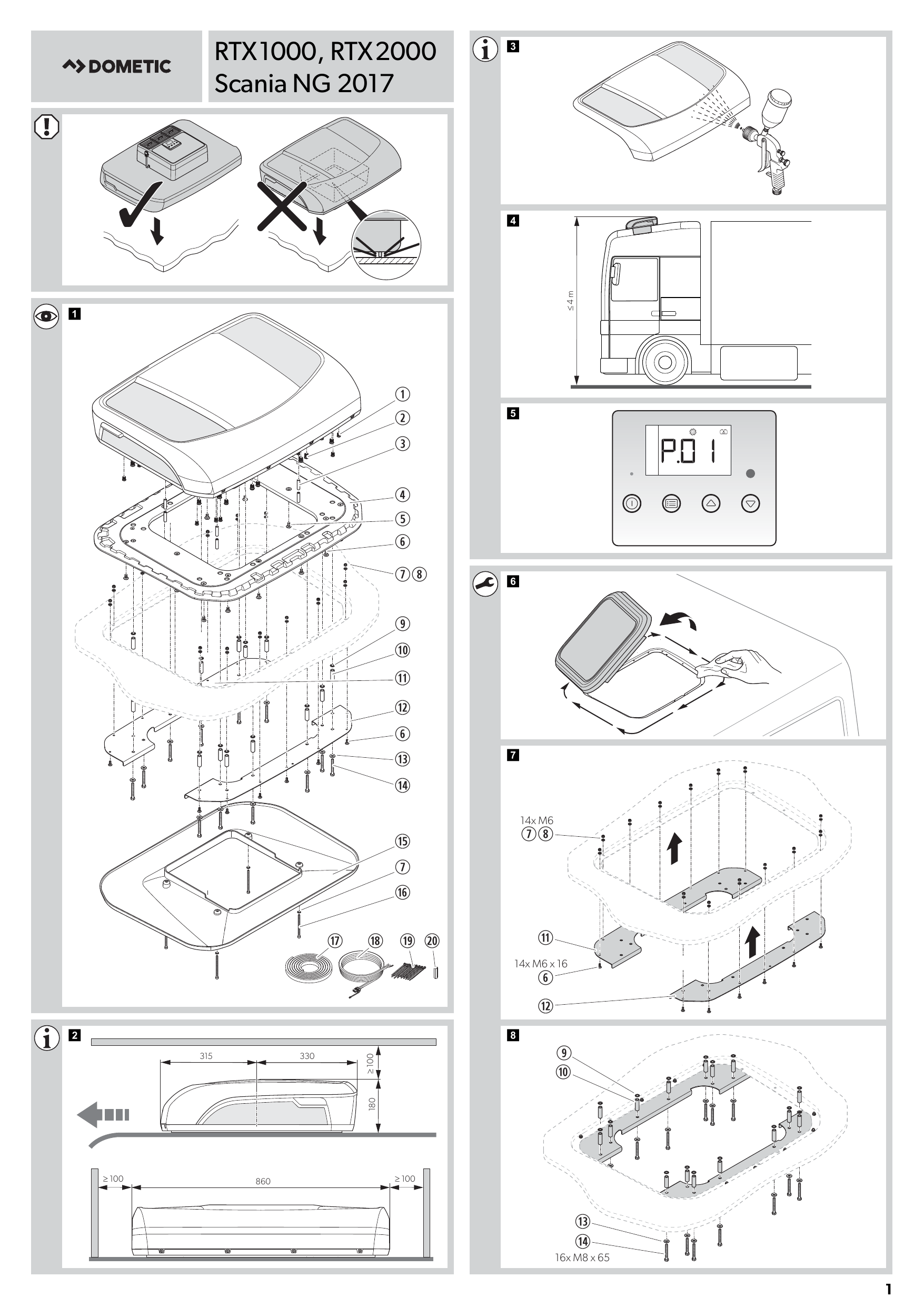 DOMETIC

RTX1000, RTX2000
Scania NG 2017

1

1
2
3
4
5
6
7 8
9
10
11
12
6
13
14
15
7
16
17 18 19 20

2

315 330
≥ 100
180
≥ 100 860 ≥ 100

3

4

≤ 4 m

5

P.01

6

7

14x M6
7 8
11
14x M6 x 16
6
12

8

9
10
13
14
16x M8 x 65

1