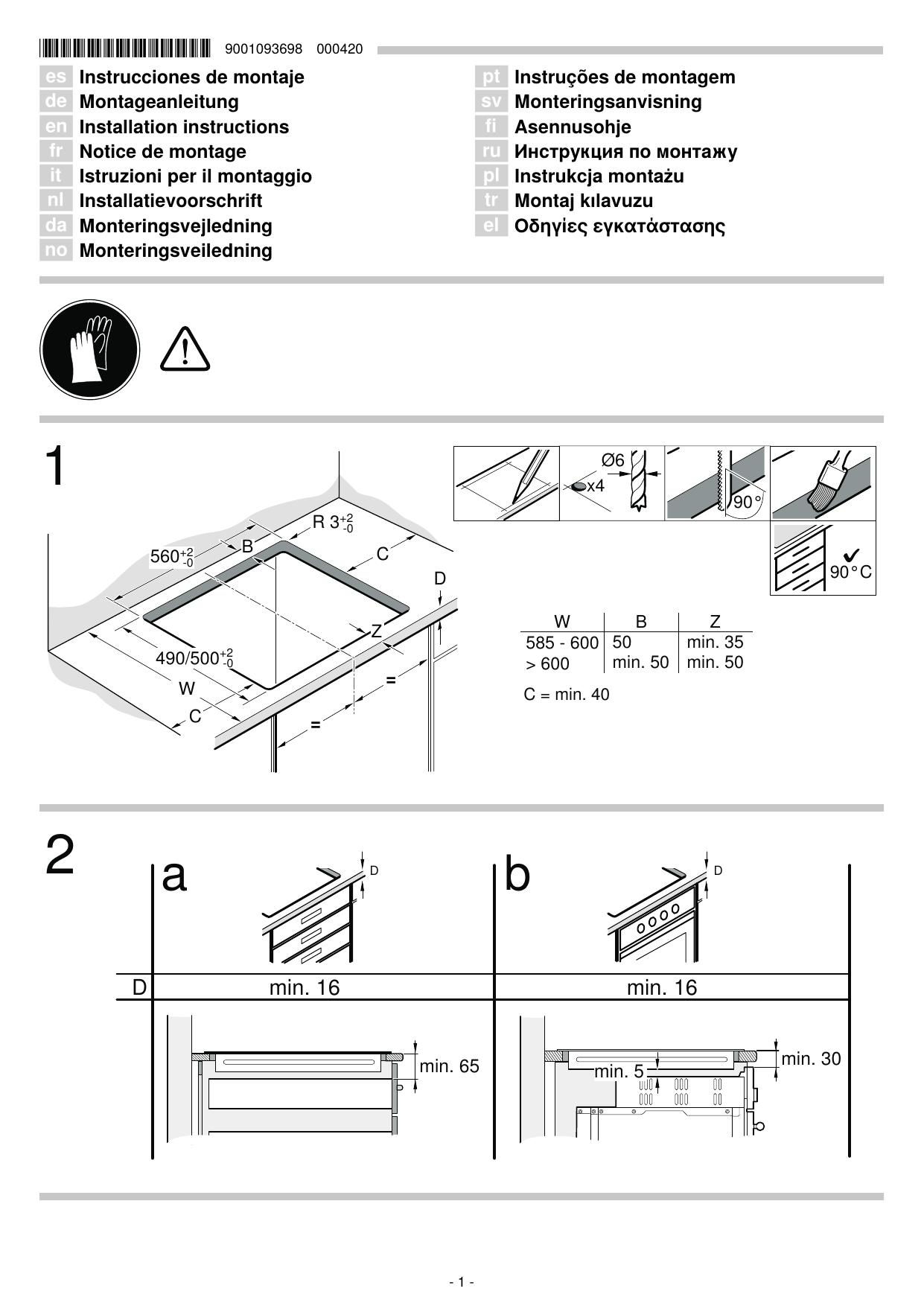 9001093698 000420

es Instrucciones de montaje
de Montageanleitung
en Installation instructions
fr Notice de montage
it Istruzioni per il montaggio
nl Installatievoorschrift
da Monteringsvejledning
no Monteringsveiledning

pt Instruções de montagem
sv Monteringsanvisning
fi Asennusohje
ru Инструкция по монтажу
pl Instrukcja montażu
tr Montaj kılavuzu
el Οδηγίες εγκατάστασης

1

R $3^{+2}_{-0}$
$560^{+2}_{-0}$
B
C
D
Z
$490/500^{+2}_{-0}$
W
C
=
=

Ø6
x4
90°
90°C

| W | B | Z |
|---|---|---|
| 585 - 600 | 50 | min. 35 |
| > 600 | min. 50 | min. 50 |

C = min. 40

2

a
D
b
D

| D | min. 16 | min. 16 |
|---|---|---|

min. 65
min. 5
min. 30

- 1 -