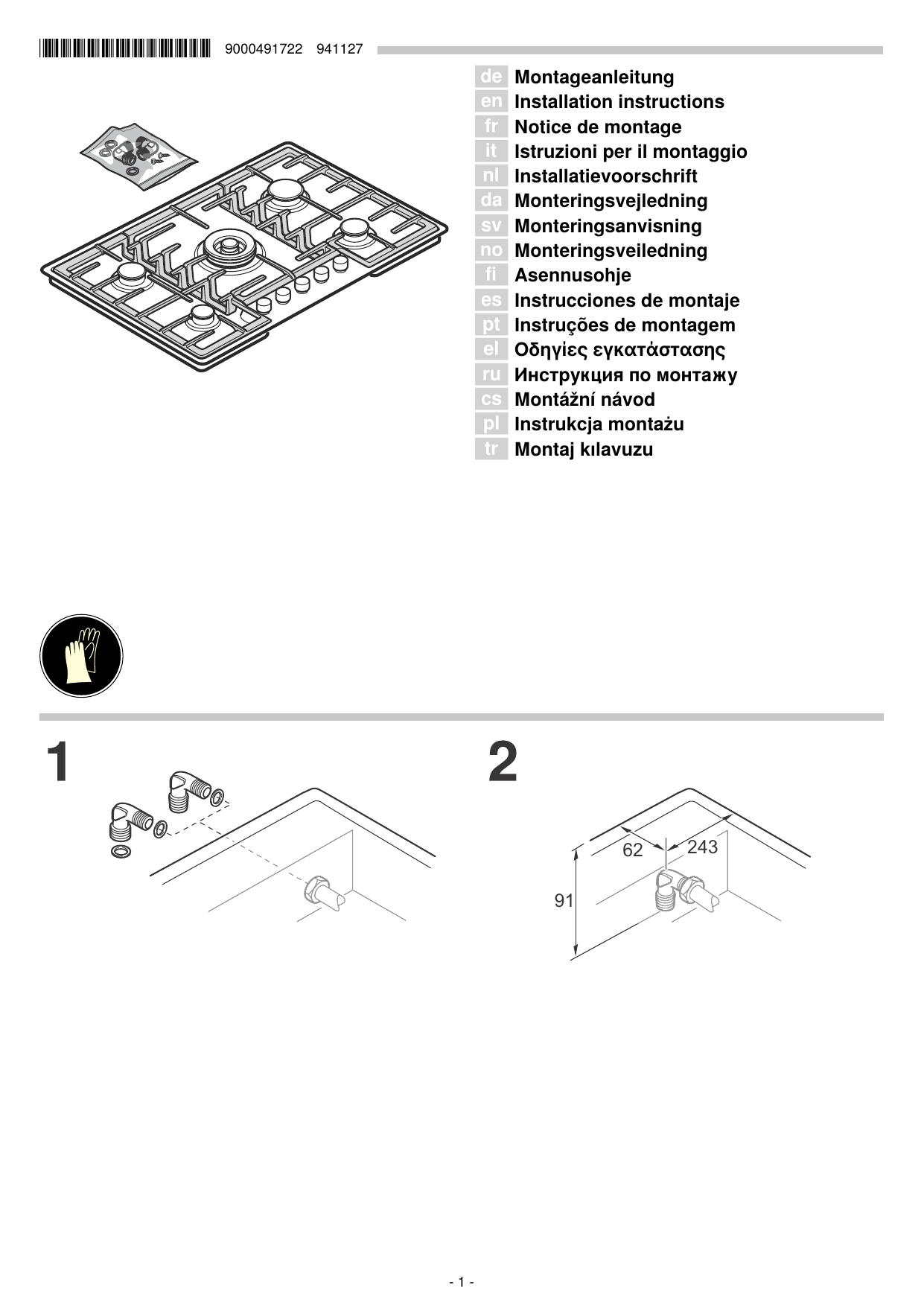 9000491722 941127

de Montageanleitung
en Installation instructions
fr Notice de montage
it Istruzioni per il montaggio
nl Installatievoorschrift
da Monteringsvejledning
sv Monteringsanvisning
no Monteringsveiledning
fi Asennusohje
es Instrucciones de montaje
pt Instruções de montagem
el Οδηγίες εγκατάστασης
ru Инструкция по монтажу
cs Montážní návod
pl Instrukcja montażu
tr Montaj kılavuzu

1

2

62
243
91

- 1 -