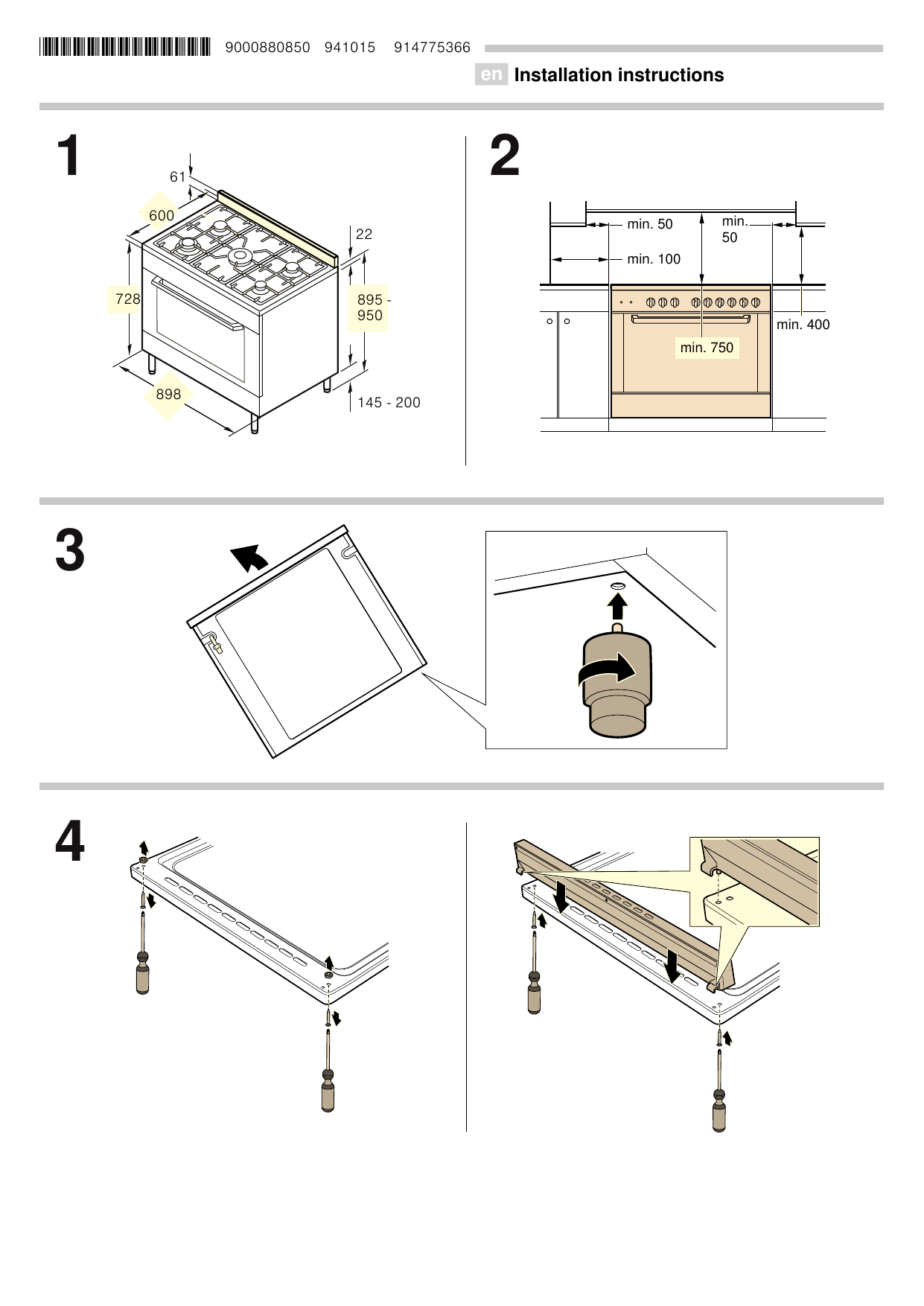 9000880850 941015 914775366

en Installation instructions

1

61
600
22
728
895 - 950
898
145 - 200

2

min. 50
min. 50
min. 100
min. 400
min. 750

3

4