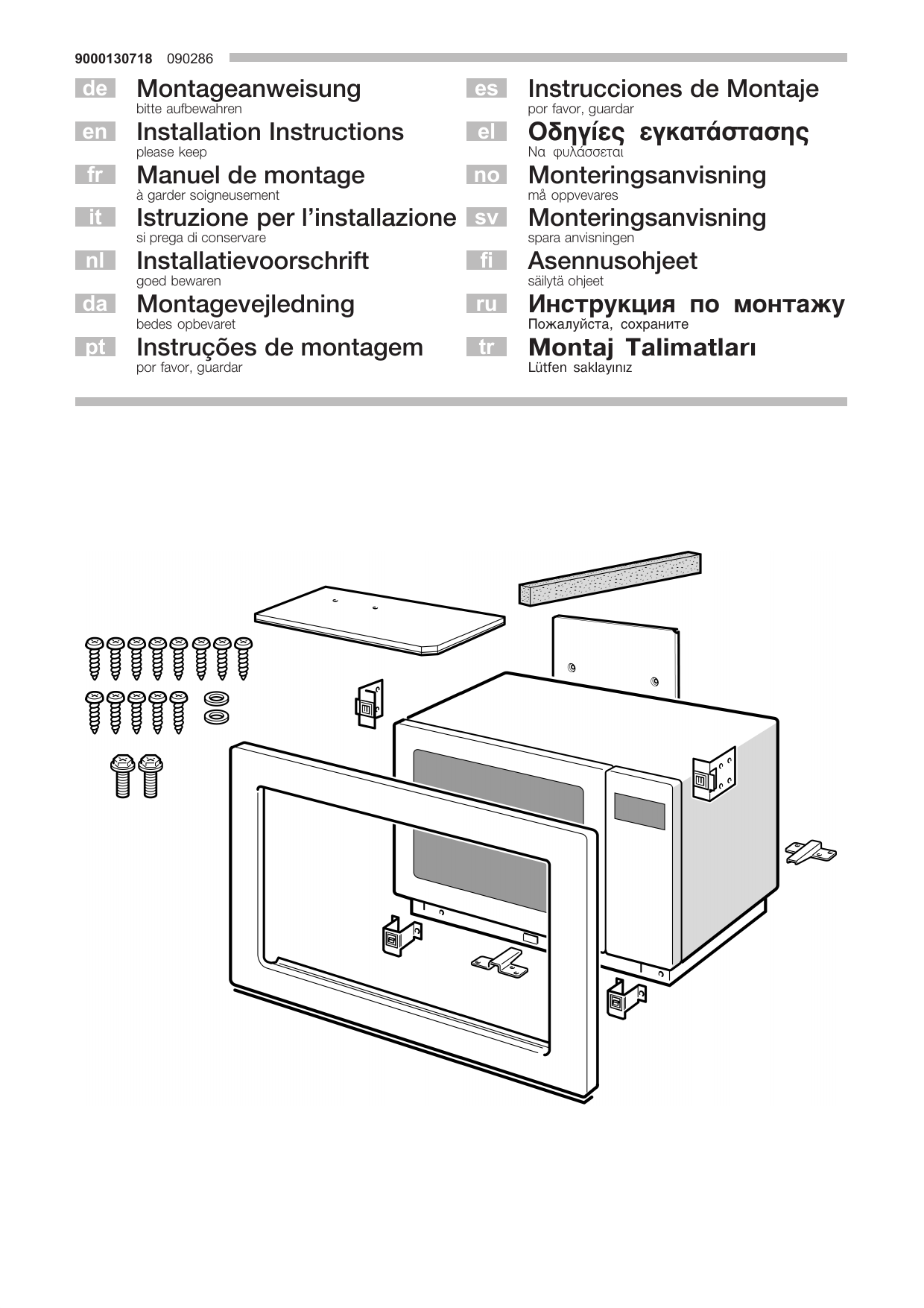 9000130718 090286

de Montageanweisung
bitte aufbewahren

en Installation Instructions
please keep

fr Manuel de montage
à garder soigneusement

it Istruzione per l'installazione
si prega di conservare

nl Installatievoorschrift
goed bewaren

da Montagevejledning
bedes opbevaret

pt Instruções de montagem
por favor, guardar

es Instrucciones de Montaje
por favor, guardar

el Οδηγίες εγκατάστασης
Να φυλάσσεται

no Monteringsanvisning
må oppvevares

sv Monteringsanvisning
spara anvisningen

fi Asennusohjeet
säilytä ohjeet

ru Инструкция по монтажу
Пожалуйста, сохраните

tr Montaj Talimatları
Lütfen saklayınız