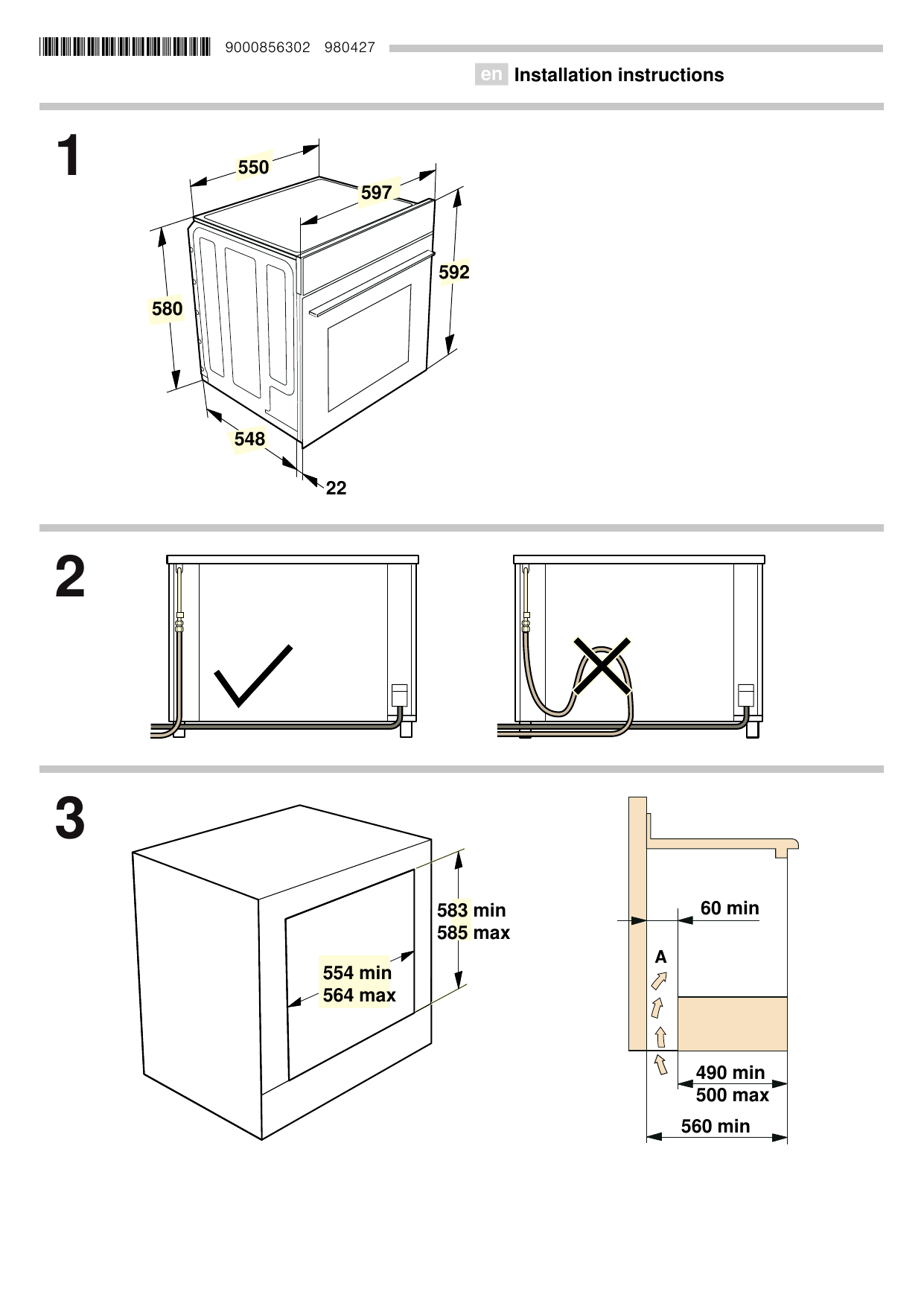 9000856302 980427

en Installation instructions

1

550
597
592
580
548
22

2

3

583 min
585 max
554 min
564 max

60 min
A
490 min
500 max
560 min