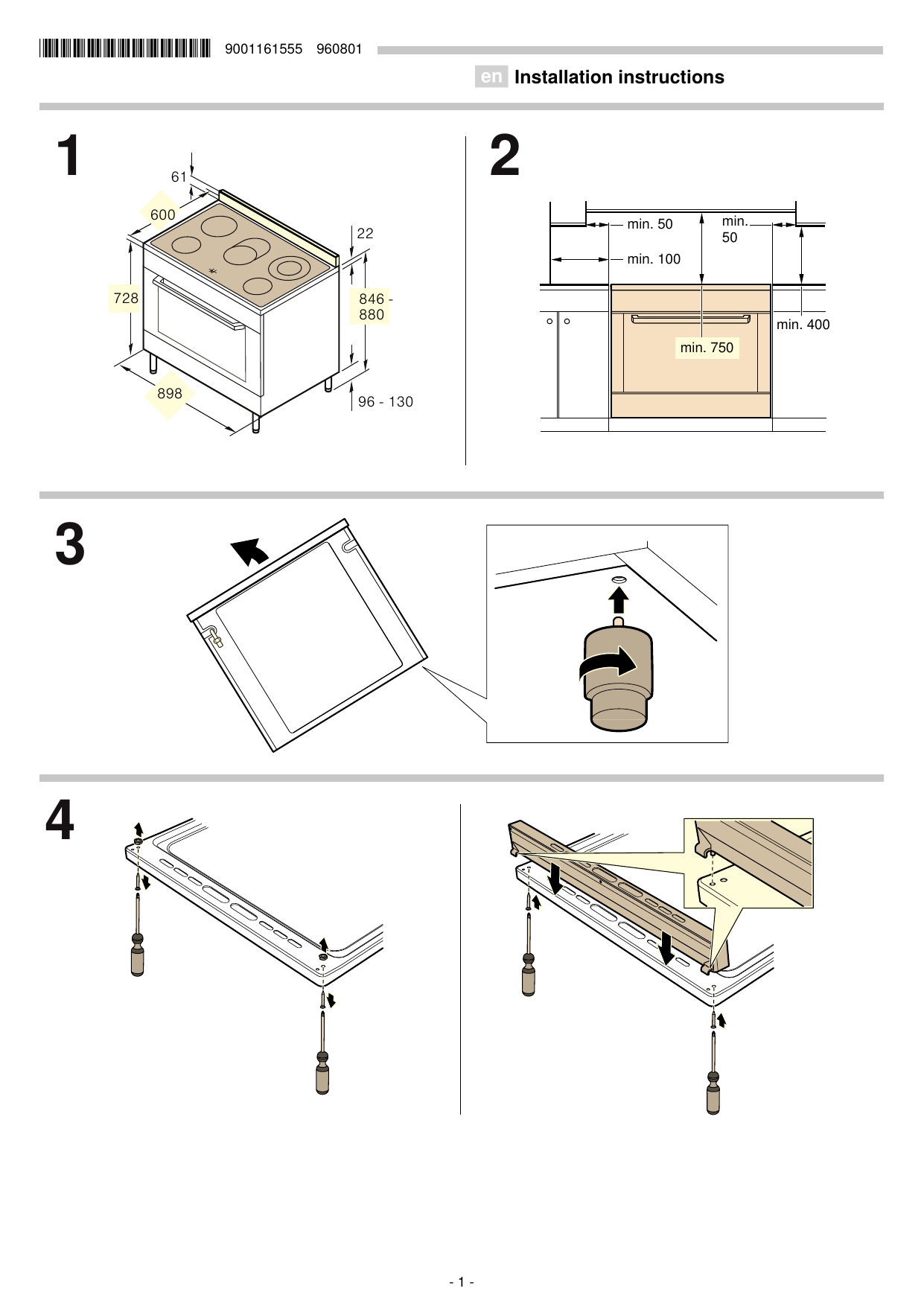 9001161555 960801

en Installation instructions

1

61

600

22

728

846 - 880

898

96 - 130

2

min. 50

min. 50

min. 100

min. 400

min. 750

3

4

- 1 -