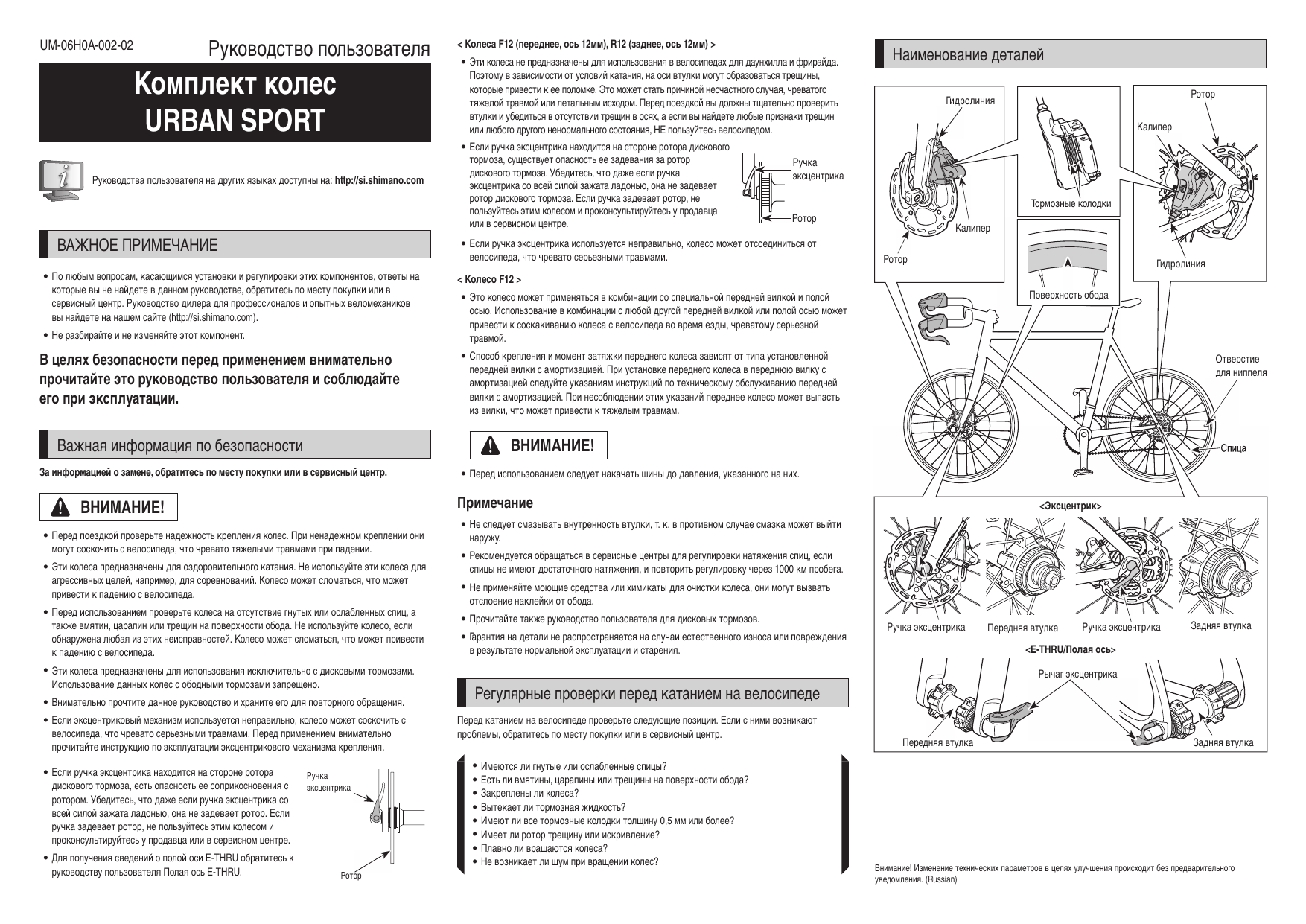 UM-06H0A-002-02

Руководство пользователя

Комплект колес
URBAN SPORT

Руководства пользователя на других языках доступны на: http://si.shimano.com

ВАЖНОЕ ПРИМЕЧАНИЕ

• По любым вопросам, касающимся установки и регулировки этих компонентов, ответы на которые вы не найдете в данном руководстве, обратитесь по месту покупки или в сервисный центр. Руководство дилера для профессионалов и опытных веломехаников вы найдете на нашем сайте (http://si.shimano.com).
• Не разбирайте и не изменяйте этот компонент.

В целях безопасности перед применением внимательно прочитайте это руководство пользователя и соблюдайте его при эксплуатации.

Важная информация по безопасности

За информацией о замене, обратитесь по месту покупки или в сервисный центр.

ВНИМАНИЕ!

• Перед поездкой проверьте надежность крепления колес. При ненадежном креплении они могут соскочить с велосипеда, что чревато тяжелыми травмами при падении.
• Эти колеса предназначены для оздоровительного катания. Не используйте эти колеса для агрессивных целей, например, для соревнований. Колесо может сломаться, что может привести к падению с велосипеда.
• Перед использованием проверьте колеса на отсутствие гнутых или ослабленных спиц, а также вмятин, царапин или трещин на поверхности обода. Не используйте колесо, если обнаружена любая из этих неисправностей. Колесо может сломаться, что может привести к падению с велосипеда.
• Эти колеса предназначены для использования исключительно с дисковыми тормозами. Использование данных колес с ободными тормозами запрещено.
• Внимательно прочтите данное руководство и храните его для повторного обращения.
• Если эксцентриковый механизм используется неправильно, колесо может соскочить с велосипеда, что чревато серьезными травмами. Перед применением внимательно прочитайте инструкцию по эксплуатации эксцентрикового механизма крепления.

• Если ручка эксцентрика находится на стороне ротора дискового тормоза, есть опасность ее соприкосновения с ротором. Убедитесь, что даже если ручка эксцентрика со всей силой зажата ладонью, она не задевает ротор. Если ручка задевает ротор, не пользуйтесь этим колесом и проконсультируйтесь у продавца или в сервисном центре.
• Для получения сведений о полой оси E-THRU обратитесь к руководству пользователя Полая ось E-THRU.

Ручка эксцентрика
Ротор

< Колеса F12 (переднее, ось 12мм), R12 (заднее, ось 12мм) >
• Эти колеса не предназначены для использования в велосипедах для даунхилла и фрирайда. Поэтому в зависимости от условий катания, на оси втулки могут образоваться трещины, которые привести к ее поломке. Это может стать причиной несчастного случая, чреватого тяжелой травмой или летальным исходом. Перед поездкой вы должны тщательно проверить втулки и убедиться в отсутствии трещин в осях, а если вы найдете любые признаки трещин или любого другого ненормального состояния, НЕ пользуйтесь велосипедом.
• Если ручка эксцентрика находится на стороне ротора дискового тормоза, существует опасность ее задевания за ротор дискового тормоза. Убедитесь, что даже если ручка эксцентрика со всей силой зажата ладонью, она не задевает ротор дискового тормоза. Если ручка задевает ротор, не пользуйтесь этим колесом и проконсультируйтесь у продавца или в сервисном центре.
Ручка эксцентрика
Ротор
• Если ручка эксцентрика используется неправильно, колесо может отсоединиться от велосипеда, что чревато серьезными травмами.

< Колесо F12 >
• Это колесо может применяться в комбинации со специальной передней вилкой и полой осью. Использование в комбинации с любой другой передней вилкой или полой осью может привести к соскакиванию колеса с велосипеда во время езды, чреватому серьезной травмой.
• Способ крепления и момент затяжки переднего колеса зависят от типа установленной передней вилки с амортизацией. При установке переднего колеса в переднюю вилку с амортизацией следуйте указаниям инструкций по техническому обслуживанию передней вилки с амортизацией. При несоблюдении этих указаний переднее колесо может выпасть из вилки, что может привести к тяжелым травмам.

ВНИМАНИЕ!

• Перед использованием следует накачать шины до давления, указанного на них.

Примечание
• Не следует смазывать внутренность втулки, т. к. в противном случае смазка может выйти наружу.
• Рекомендуется обращаться в сервисные центры для регулировки натяжения спиц, если спицы не имеют достаточного натяжения, и повторить регулировку через 1000 км пробега.
• Не применяйте моющие средства или химикаты для очистки колеса, они могут вызвать отслоение наклейки от обода.
• Прочитайте также руководство пользователя для дисковых тормозов.
• Гарантия на детали не распространяется на случаи естественного износа или повреждения в результате нормальной эксплуатации и старения.

Регулярные проверки перед катанием на велосипеде

Перед катанием на велосипеде проверьте следующие позиции. Если с ними возникают проблемы, обратитесь по месту покупки или в сервисный центр.

• Имеются ли гнутые или ослабленные спицы?
• Есть ли вмятины, царапины или трещины на поверхности обода?
• Закреплены ли колеса?
• Вытекает ли тормозная жидкость?
• Имеют ли все тормозные колодки толщину 0,5 мм или более?
• Имеет ли ротор трещину или искривление?
• Плавно ли вращаются колеса?
• Не возникает ли шум при вращении колес?

Наименование деталей

Гидролиния
Калипер
Ротор
Тормозные колодки
Поверхность обода
Ротор
Калипер
Гидролиния
Отверстие для ниппеля
Спица

<Эксцентрик>
Ручка эксцентрика
Передняя втулка
Ручка эксцентрика
Задняя втулка

<E-THRU/Полая ось>
Рычаг эксцентрика
Передняя втулка
Задняя втулка

Внимание! Изменение технических параметров в целях улучшения происходит без предварительного уведомления. (Russian)