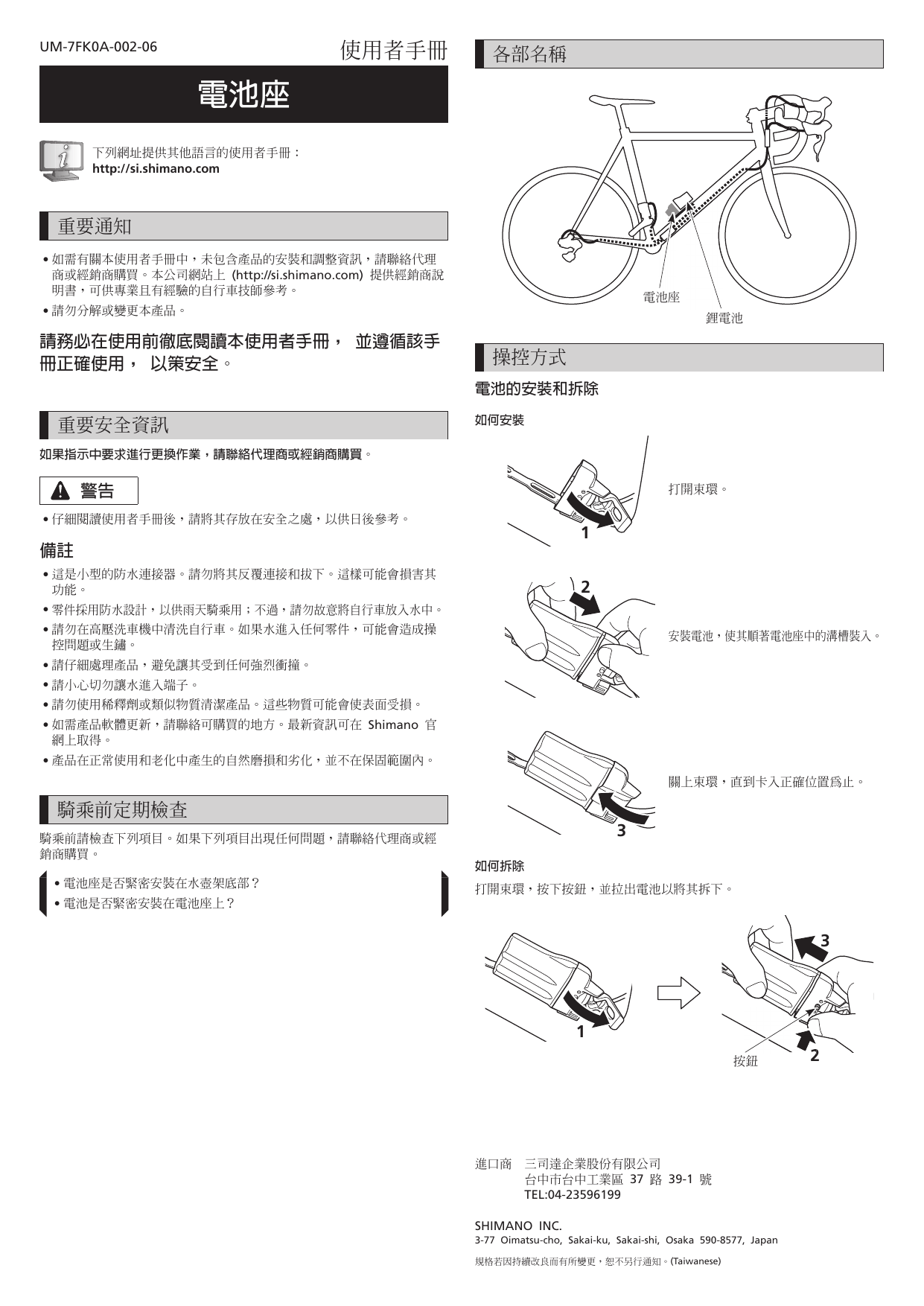 UM-7FK0A-002-06

使用者手冊

電池座

下列網址提供其他語言的使用者手冊：
http://si.shimano.com

重要通知

• 如需有關本使用者手冊中，未包含產品的安裝和調整資訊，請聯絡代理商或經銷商購買。本公司網站上 (http://si.shimano.com) 提供經銷商說明書，可供專業且有經驗的自行車技師參考。
• 請勿分解或變更本產品。

請務必在使用前徹底閱讀本使用者手冊， 並遵循該手冊正確使用， 以策安全。

重要安全資訊

如果指示中要求進行更換作業，請聯絡代理商或經銷商購買。

警告

• 仔細閱讀使用者手冊後，請將其存放在安全之處，以供日後參考。

備註

• 這是小型的防水連接器。請勿將其反覆連接和拔下。這樣可能會損害其功能。
• 零件採用防水設計，以供雨天騎乘用；不過，請勿故意將自行車放入水中。
• 請勿在高壓洗車機中清洗自行車。如果水進入任何零件，可能會造成操控問題或生鏽。
• 請仔細處理產品，避免讓其受到任何強烈衝撞。
• 請小心切勿讓水進入端子。
• 請勿使用稀釋劑或類似物質清潔產品。這些物質可能會使表面受損。
• 如需產品軟體更新，請聯絡可購買的地方。最新資訊可在 Shimano 官網上取得。
• 產品在正常使用和老化中產生的自然磨損和劣化，並不在保固範圍內。

騎乘前定期檢查

騎乘前請檢查下列項目。如果下列項目出現任何問題，請聯絡代理商或經銷商購買。

• 電池座是否緊密安裝在水壺架底部？
• 電池是否緊密安裝在電池座上？

各部名稱

電池座
鋰電池

操控方式

電池的安裝和拆除

如何安裝

1
打開束環。

2
安裝電池，使其順著電池座中的溝槽裝入。

3
關上束環，直到卡入正確位置爲止。

如何拆除

打開束環，按下按鈕，並拉出電池以將其拆下。

1
3
2
按鈕

進口商　三司達企業股份有限公司
台中市台中工業區 37 路 39-1 號
TEL:04-23596199

SHIMANO INC.
3-77 Oimatsu-cho, Sakai-ku, Sakai-shi, Osaka 590-8577, Japan

規格若因持續改良而有所變更，恕不另行通知。(Taiwanese)