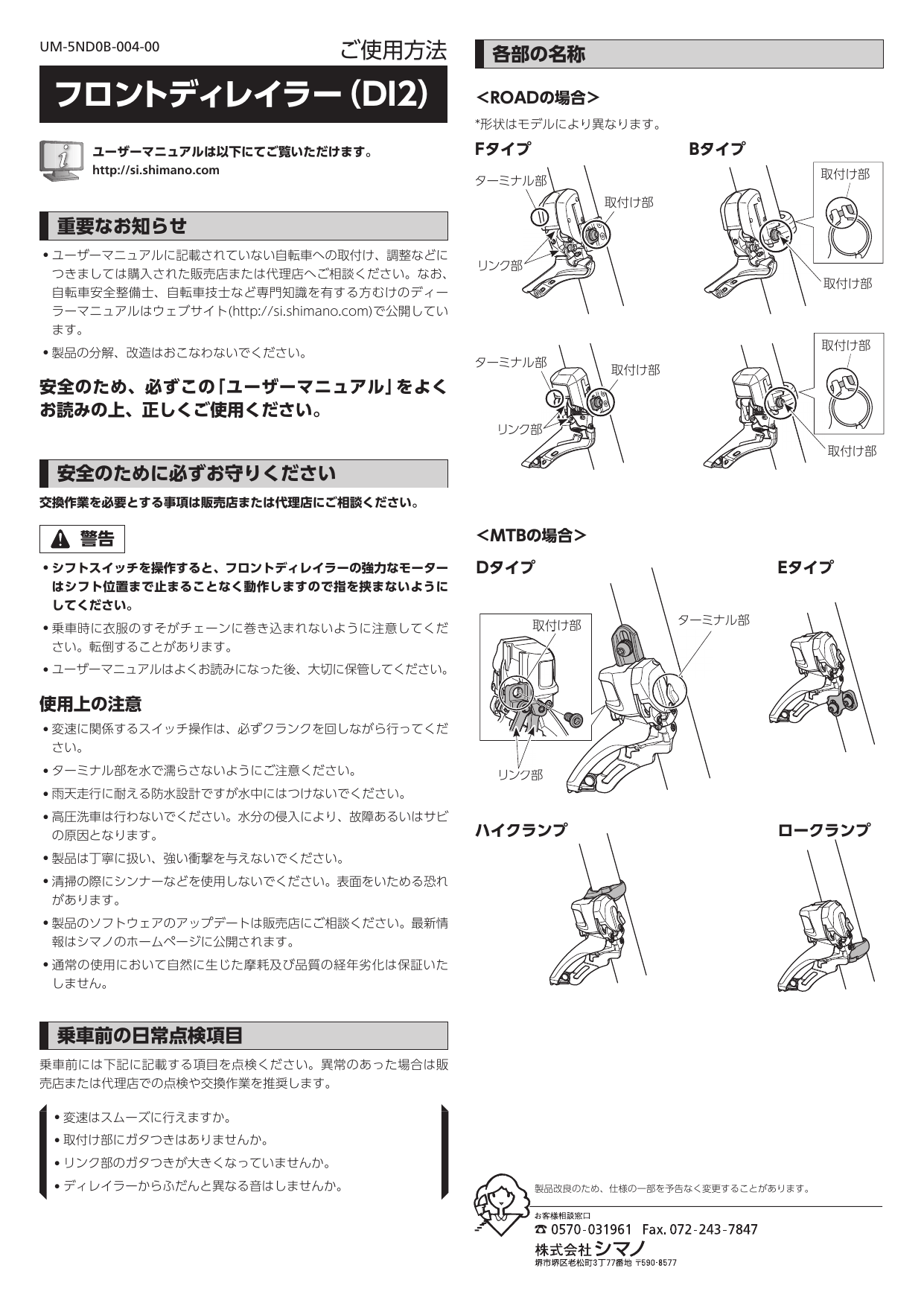 UM-5ND0B-004-00

ご使用方法

フロントディレイラー (DI2)

ユーザーマニュアルは以下にてご覧いただけます。
http://si.shimano.com

重要なお知らせ

• ユーザーマニュアルに記載されていない自転車への取付け、調整などにつきましては購入された販売店または代理店へご相談ください。なお、自転車安全整備士、自転車技士など専門知識を有する方むけのディーラーマニュアルはウェブサイト(http://si.shimano.com)で公開しています。

• 製品の分解、改造はおこなわないでください。

安全のため、必ずこの「ユーザーマニュアル」をよくお読みの上、正しくご使用ください。

安全のために必ずお守りください

交換作業を必要とする事項は販売店または代理店にご相談ください。

警告

• シフトスイッチを操作すると、フロントディレイラーの強力なモーターはシフト位置まで止まることなく動作しますので指を挟まないようにしてください。

• 乗車時に衣服のすそがチェーンに巻き込まれないように注意してください。転倒することがあります。

• ユーザーマニュアルはよくお読みになった後、大切に保管してください。

使用上の注意

• 変速に関係するスイッチ操作は、必ずクランクを回しながら行ってください。

• ターミナル部を水で濡らさないようにご注意ください。

• 雨天走行に耐える防水設計ですが水中にはつけないでください。

• 高圧洗車は行わないでください。水分の侵入により、故障あるいはサビの原因となります。

• 製品は丁寧に扱い、強い衝撃を与えないでください。

• 清掃の際にシンナーなどを使用しないでください。表面をいためる恐れがあります。

• 製品のソフトウェアのアップデートは販売店にご相談ください。最新情報はシマノのホームページに公開されます。

• 通常の使用において自然に生じた摩耗及び品質の経年劣化は保証いたしません。

乗車前の日常点検項目

乗車前には下記に記載する項目を点検ください。異常のあった場合は販売店または代理店での点検や交換作業を推奨します。

• 変速はスムーズに行えますか。
• 取付け部にガタつきはありませんか。
• リンク部のガタつきが大きくなっていませんか。
• ディレイラーからふだんと異なる音はしませんか。

各部の名称

<ROADの場合>

*形状はモデルにより異なります。

Fタイプ

ターミナル部
取付け部
リンク部

Bタイプ

取付け部
取付け部

ターミナル部
取付け部
リンク部

取付け部
取付け部

<MTBの場合>

Dタイプ

取付け部
ターミナル部
リンク部

Eタイプ

ハイクランプ

ロークランプ

製品改良のため、仕様の一部を予告なく変更することがあります。

お客様相談窓口
☎ 0570-031961 Fax. 072-243-7847
株式会社シマノ
堺市堺区老松町3丁77番地 〒590-8577