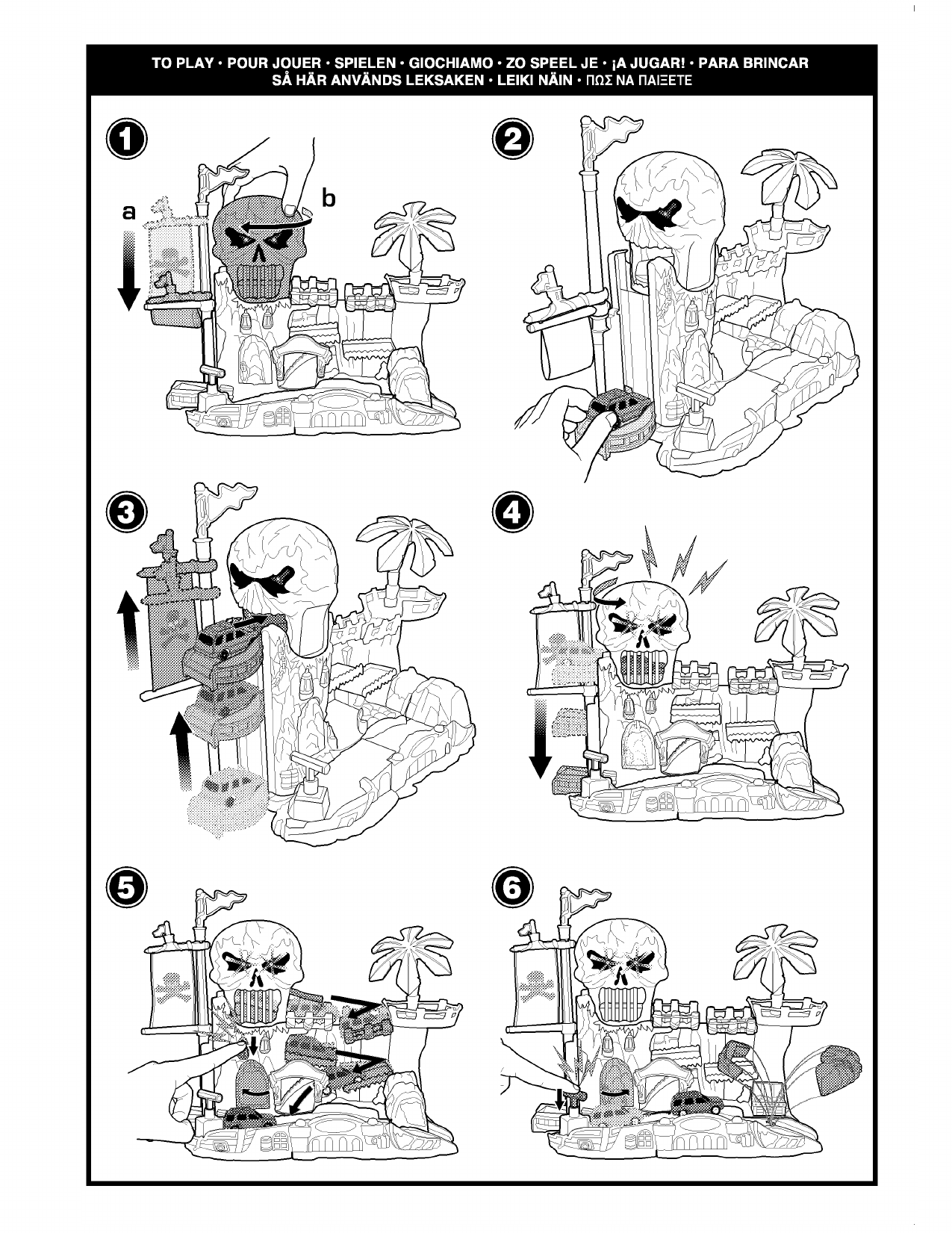 TO PLAY • POUR JOUER • SPIELEN • GIOCHIAMO • ZO SPEEL JE • ¡A JUGAR! • PARA BRINCAR
SÅ HÄR ANVÄNDS LEKSAKEN • LEIKI NÄIN • ΠΩΣ ΝΑ ΠΑΙΞΕΤΕ

1

a

b

2

3

4

5

6