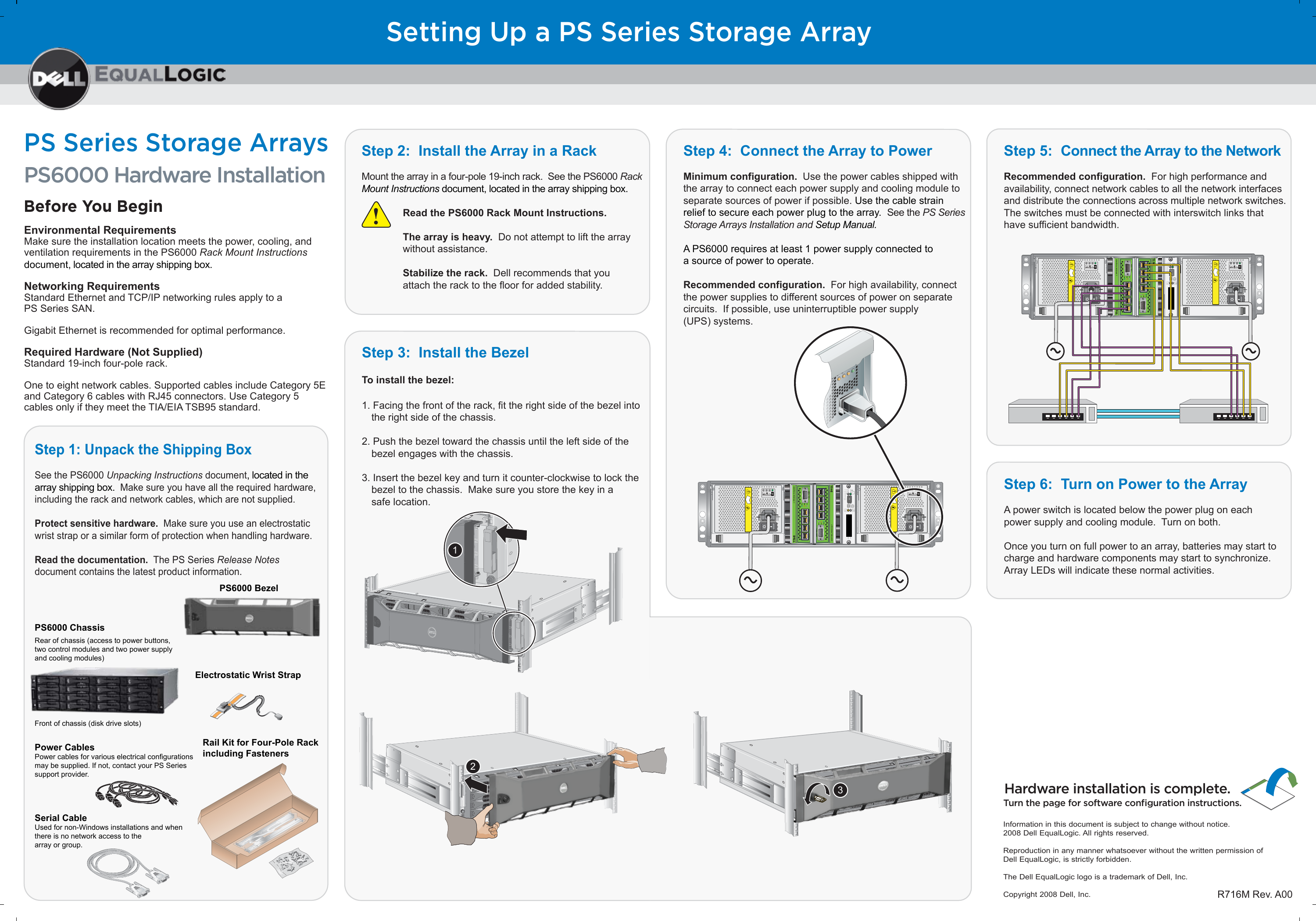 Setting Up a PS Series Storage Array

DELL EQUALLOGIC

PS Series Storage Arrays

PS6000 Hardware Installation

Before You Begin

Environmental Requirements
Make sure the installation location meets the power, cooling, and ventilation requirements in the PS6000 Rack Mount Instructions document, located in the array shipping box.

Networking Requirements
Standard Ethernet and TCP/IP networking rules apply to a PS Series SAN.

Gigabit Ethernet is recommended for optimal performance.

Required Hardware (Not Supplied)
Standard 19-inch four-pole rack.

One to eight network cables. Supported cables include Category 5E and Category 6 cables with RJ45 connectors. Use Category 5 cables only if they meet the TIA/EIA TSB95 standard.

Step 1: Unpack the Shipping Box

See the PS6000 Unpacking Instructions document, located in the array shipping box. Make sure you have all the required hardware, including the rack and network cables, which are not supplied.

Protect sensitive hardware. Make sure you use an electrostatic wrist strap or a similar form of protection when handling hardware.

Read the documentation. The PS Series Release Notes document contains the latest product information.

PS6000 Bezel

PS6000 Chassis
Rear of chassis (access to power buttons, two control modules and two power supply and cooling modules)

Front of chassis (disk drive slots)

Electrostatic Wrist Strap

Power Cables
Power cables for various electrical configurations may be supplied. If not, contact your PS Series support provider.

Rail Kit for Four-Pole Rack including Fasteners

Serial Cable
Used for non-Windows installations and when there is no network access to the array or group.

Step 2: Install the Array in a Rack

Mount the array in a four-pole 19-inch rack. See the PS6000 Rack Mount Instructions document, located in the array shipping box.

Read the PS6000 Rack Mount Instructions.

The array is heavy. Do not attempt to lift the array without assistance.

Stabilize the rack. Dell recommends that you attach the rack to the floor for added stability.

Step 3: Install the Bezel

To install the bezel:

1. Facing the front of the rack, fit the right side of the bezel into the right side of the chassis.

2. Push the bezel toward the chassis until the left side of the bezel engages with the chassis.

3. Insert the bezel key and turn it counter-clockwise to lock the bezel to the chassis. Make sure you store the key in a safe location.

1

2

3

Step 4: Connect the Array to Power

Minimum configuration. Use the power cables shipped with the array to connect each power supply and cooling module to separate sources of power if possible. Use the cable strain relief to secure each power plug to the array. See the PS Series Storage Arrays Installation and Setup Manual.

A PS6000 requires at least 1 power supply connected to a source of power to operate.

Recommended configuration. For high availability, connect the power supplies to different sources of power on separate circuits. If possible, use uninterruptible power supply (UPS) systems.

Step 5: Connect the Array to the Network

Recommended configuration. For high performance and availability, connect network cables to all the network interfaces and distribute the connections across multiple network switches. The switches must be connected with interswitch links that have sufficient bandwidth.

Step 6: Turn on Power to the Array

A power switch is located below the power plug on each power supply and cooling module. Turn on both.

Once you turn on full power to an array, batteries may start to charge and hardware components may start to synchronize. Array LEDs will indicate these normal activities.

Hardware installation is complete.
Turn the page for software configuration instructions.

Information in this document is subject to change without notice.
2008 Dell EqualLogic. All rights reserved.

Reproduction in any manner whatsoever without the written permission of Dell EqualLogic, is strictly forbidden.

The Dell EqualLogic logo is a trademark of Dell, Inc.

Copyright 2008 Dell, Inc.

R716M Rev. A00