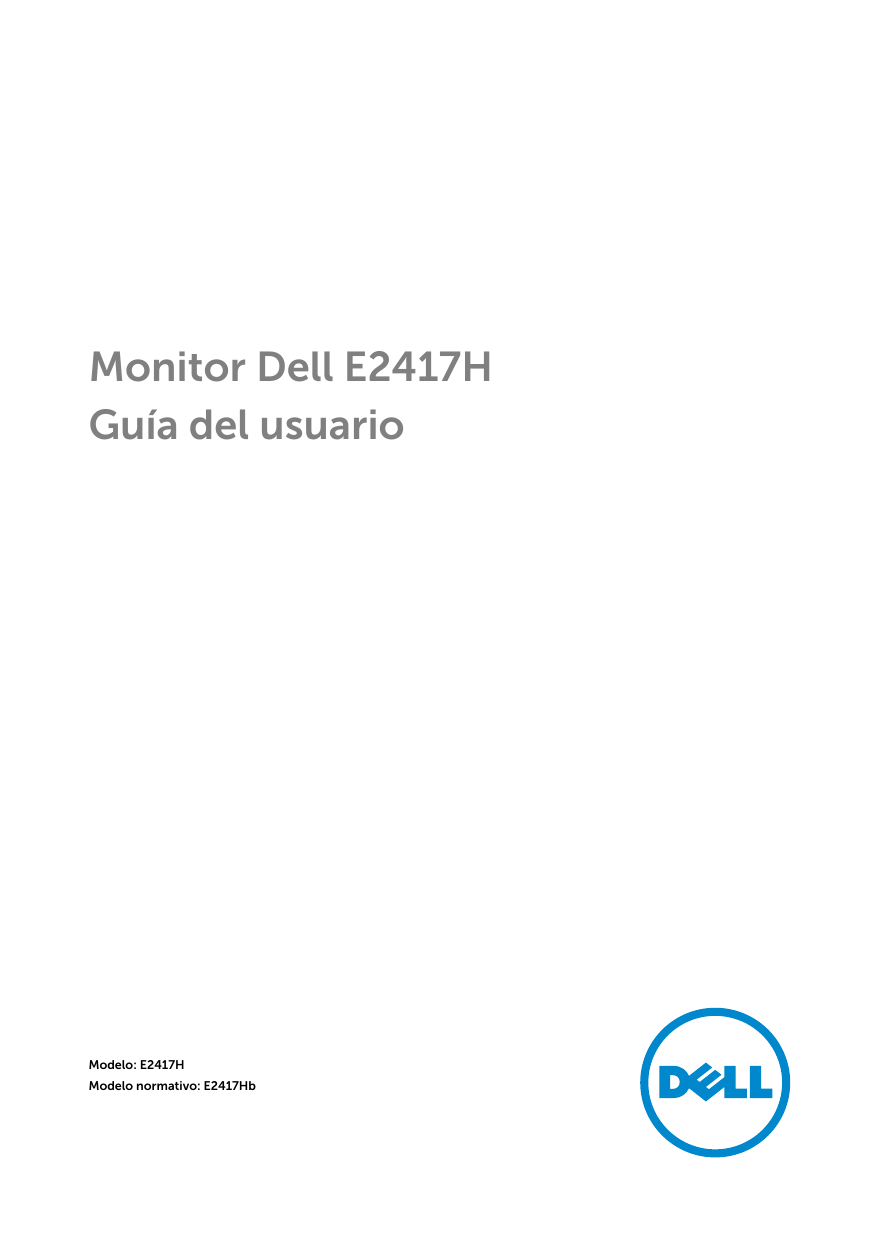 Monitor Dell E2417H
Guía del usuario

Modelo: E2417H
Modelo normativo: E2417Hb

DELL