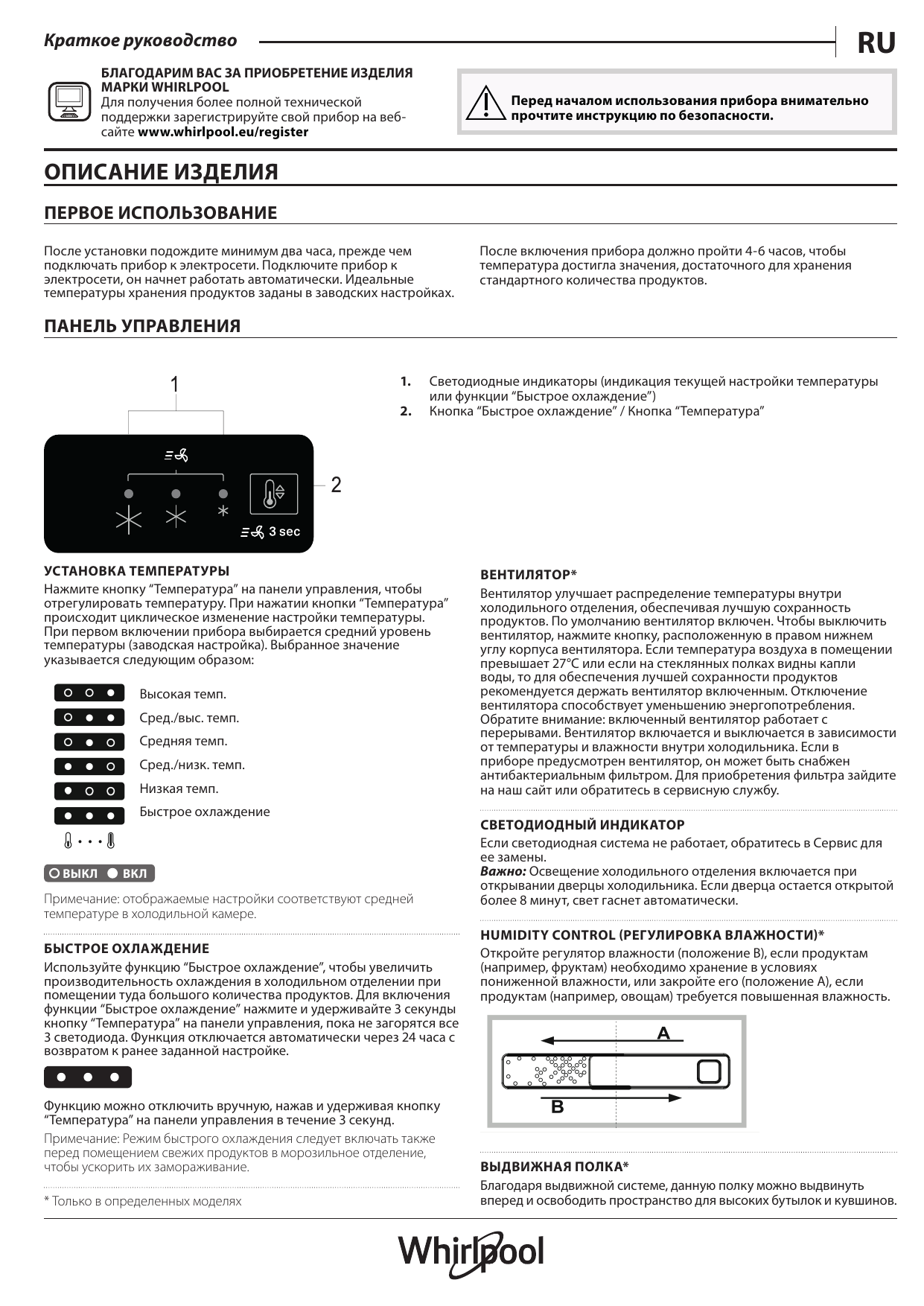 Краткое руководство

RU

БЛАГОДАРИМ ВАС ЗА ПРИОБРЕТЕНИЕ ИЗДЕЛИЯ МАРКИ WHIRLPOOL
Для получения более полной технической поддержки зарегистрируйте свой прибор на веб-сайте www.whirlpool.eu/register

Перед началом использования прибора внимательно прочтите инструкцию по безопасности.

ОПИСАНИЕ ИЗДЕЛИЯ

ПЕРВОЕ ИСПОЛЬЗОВАНИЕ

После установки подождите минимум два часа, прежде чем подключать прибор к электросети. Подключите прибор к электросети, он начнет работать автоматически. Идеальные температуры хранения продуктов заданы в заводских настройках.

После включения прибора должно пройти 4-6 часов, чтобы температура достигла значения, достаточного для хранения стандартного количества продуктов.

ПАНЕЛЬ УПРАВЛЕНИЯ

1

2

3 sec

1. Светодиодные индикаторы (индикация текущей настройки температуры или функции “Быстрое охлаждение”)
2. Кнопка “Быстрое охлаждение” / Кнопка “Температура”

УСТАНОВКА ТЕМПЕРАТУРЫ
Нажмите кнопку “Температура” на панели управления, чтобы отрегулировать температуру. При нажатии кнопки “Температура” происходит циклическое изменение настройки температуры. При первом включении прибора выбирается средний уровень температуры (заводская настройка). Выбранное значение указывается следующим образом:

Высокая темп.
Сред./выс. темп.
Средняя темп.
Сред./низк. темп.
Низкая темп.
Быстрое охлаждение

ВЫКЛ ВКЛ

Примечание: отображаемые настройки соответствуют средней температуре в холодильной камере.

БЫСТРОЕ ОХЛАЖДЕНИЕ
Используйте функцию “Быстрое охлаждение”, чтобы увеличить производительность охлаждения в холодильном отделении при помещении туда большого количества продуктов. Для включения функции “Быстрое охлаждение” нажмите и удерживайте 3 секунды кнопку “Температура” на панели управления, пока не загорятся все 3 светодиода. Функция отключается автоматически через 24 часа с возвратом к ранее заданной настройке.

Функцию можно отключить вручную, нажав и удерживая кнопку “Температура” на панели управления в течение 3 секунд.
Примечание: Режим быстрого охлаждения следует включать также перед помещением свежих продуктов в морозильное отделение, чтобы ускорить их замораживание.

* Только в определенных моделях

ВЕНТИЛЯТОР*
Вентилятор улучшает распределение температуры внутри холодильного отделения, обеспечивая лучшую сохранность продуктов. По умолчанию вентилятор включен. Чтобы выключить вентилятор, нажмите кнопку, расположенную в правом нижнем углу корпуса вентилятора. Если температура воздуха в помещении превышает 27°C или если на стеклянных полках видны капли воды, то для обеспечения лучшей сохранности продуктов рекомендуется держать вентилятор включенным. Отключение вентилятора способствует уменьшению энергопотребления. Обратите внимание: включенный вентилятор работает с перерывами. Вентилятор включается и выключается в зависимости от температуры и влажности внутри холодильника. Если в приборе предусмотрен вентилятор, он может быть снабжен антибактериальным фильтром. Для приобретения фильтра зайдите на наш сайт или обратитесь в сервисную службу.

СВЕТОДИОДНЫЙ ИНДИКАТОР
Если светодиодная система не работает, обратитесь в Сервис для ее замены.
Важно: Освещение холодильного отделения включается при открывании дверцы холодильника. Если дверца остается открытой более 8 минут, свет гаснет автоматически.

HUMIDITY CONTROL (РЕГУЛИРОВКА ВЛАЖНОСТИ)*
Откройте регулятор влажности (положение B), если продуктам (например, фруктам) необходимо хранение в условиях пониженной влажности, или закройте его (положение A), если продуктам (например, овощам) требуется повышенная влажность.

A
B

ВЫДВИЖНАЯ ПОЛКА*
Благодаря выдвижной системе, данную полку можно выдвинуть вперед и освободить пространство для высоких бутылок и кувшинов.

Whirlpool