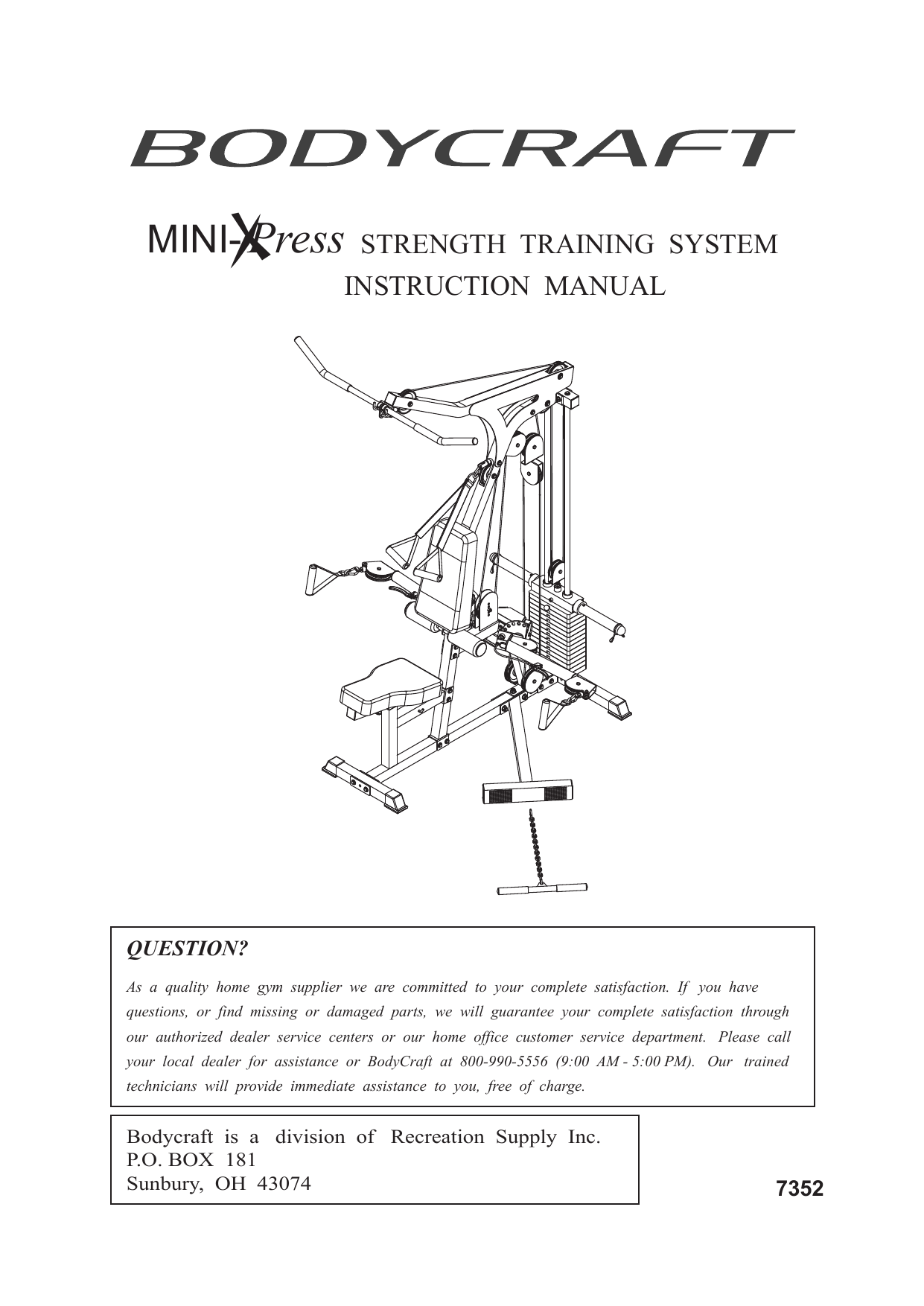 BODYCRAFT

MINI-XPress STRENGTH TRAINING SYSTEM
INSTRUCTION MANUAL

QUESTION?

As a quality home gym supplier we are committed to your complete satisfaction. If you have questions, or find missing or damaged parts, we will guarantee your complete satisfaction through our authorized dealer service centers or our home office customer service department. Please call your local dealer for assistance or BodyCraft at 800-990-5556 (9:00 AM - 5:00 PM). Our trained technicians will provide immediate assistance to you, free of charge.

Bodycraft is a division of Recreation Supply Inc.
P.O. BOX 181
Sunbury, OH 43074

7352