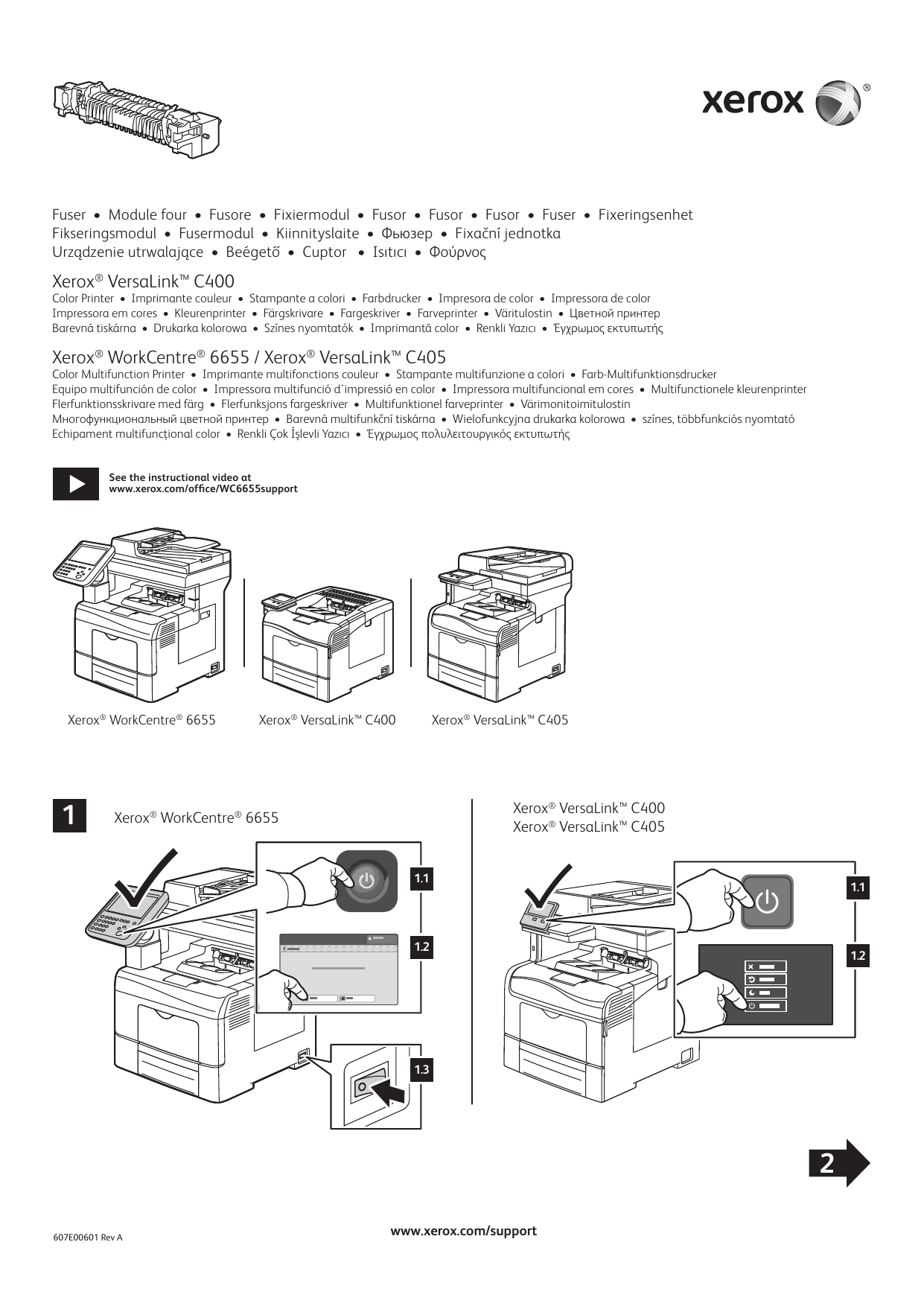 xerox®

Fuser • Module four • Fusore • Fixiermodul • Fusor • Fusor • Fusor • Fuser • Fixeringsenhet
Fikseringsmodul • Fusermodul • Kiinnityslaite • Фьюзер • Fixační jednotka
Urządzenie utrwalające • Beégető • Cuptor • Isıtıcı • Φούρνος

Xerox® VersaLink™ C400
Color Printer • Imprimante couleur • Stampante a colori • Farbdrucker • Impresora de color • Impressora de color
Impressora em cores • Kleurenprinter • Färgskrivare • Fargeskriver • Farveprinter • Väritulostin • Цветной принтер
Barevná tiskárna • Drukarka kolorowa • Színes nyomtatók • Imprimantă color • Renkli Yazıcı • Έγχρωμος εκτυπωτής

Xerox® WorkCentre® 6655 / Xerox® VersaLink™ C405
Color Multifunction Printer • Imprimante multifonctions couleur • Stampante multifunzione a colori • Farb-Multifunktionsdrucker
Equipo multifunción de color • Impressora multifunció d'impressió en color • Impressora multifuncional em cores • Multifunctionele kleurenprinter
Flerfunktionsskrivare med färg • Flerfunksjons fargeskriver • Multifunktionel farveprinter • Värimonitoimitulostin
Многофункциональный цветной принтер • Barevná multifunkční tiskárna • Wielofunkcyjna drukarka kolorowa • színes, többfunkciós nyomtató
Echipament multifuncțional color • Renkli Çok İşlevli Yazıcı • Έγχρωμος πολυλειτουργικός εκτυπωτής

See the instructional video at
www.xerox.com/office/WC6655support

Xerox® WorkCentre® 6655
Xerox® VersaLink™ C400
Xerox® VersaLink™ C405

1
Xerox® WorkCentre® 6655
1.1
1.2
1.3

Xerox® VersaLink™ C400
Xerox® VersaLink™ C405
1.1
1.2

2

607E00601 Rev A
www.xerox.com/support