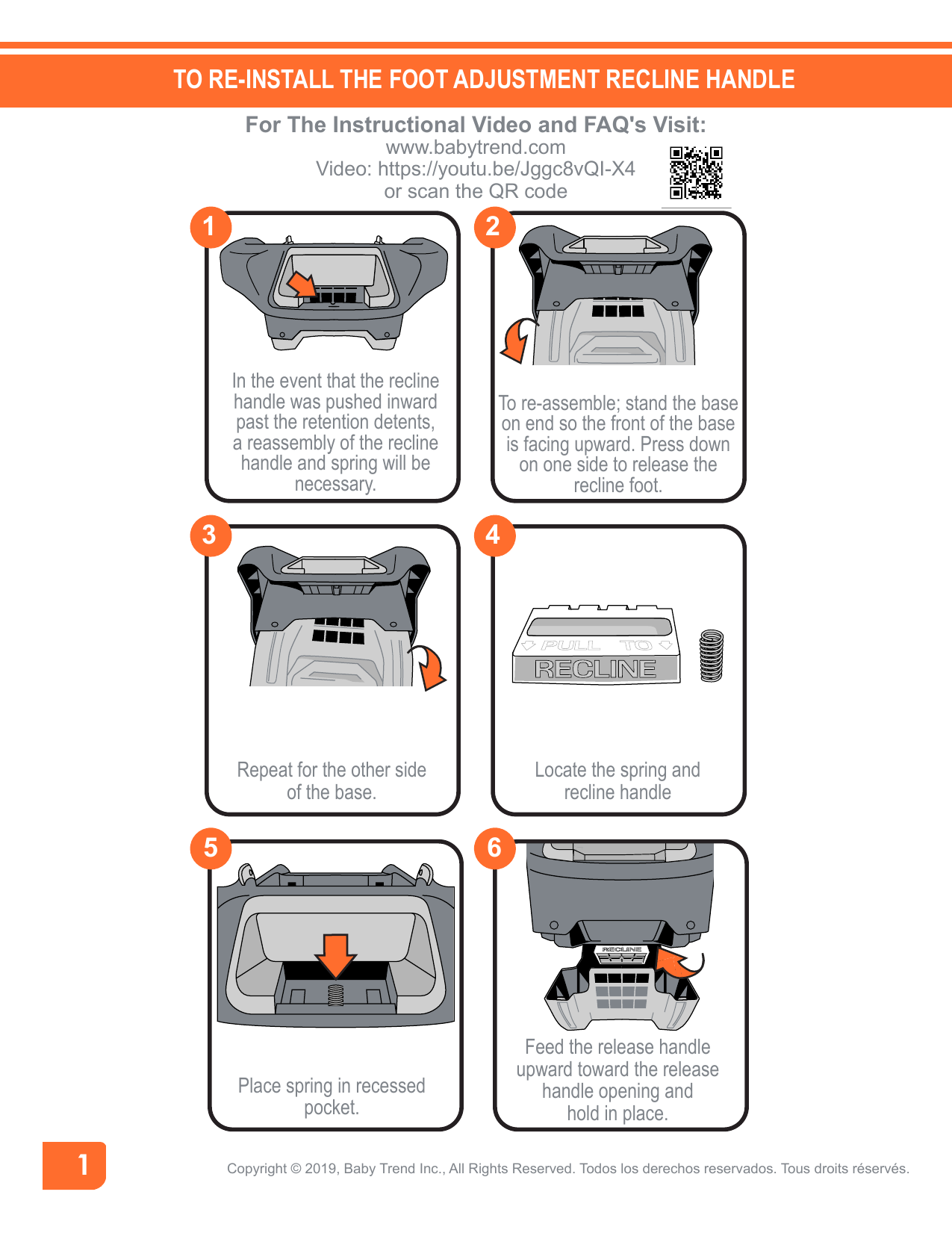 TO RE-INSTALL THE FOOT ADJUSTMENT RECLINE HANDLE

For The Instructional Video and FAQ's Visit:
www.babytrend.com
Video: https://youtu.be/Jggc8vQI-X4
or scan the QR code

1

In the event that the recline handle was pushed inward past the retention detents, a reassembly of the recline handle and spring will be necessary.

2

To re-assemble; stand the base on end so the front of the base is facing upward. Press down on one side to release the recline foot.

3

Repeat for the other side of the base.

4

PULL TO
RECLINE

Locate the spring and recline handle

5

Place spring in recessed pocket.

6

RECLINE

Feed the release handle upward toward the release handle opening and hold in place.

1

Copyright © 2019, Baby Trend Inc., All Rights Reserved. Todos los derechos reservados. Tous droits réservés.