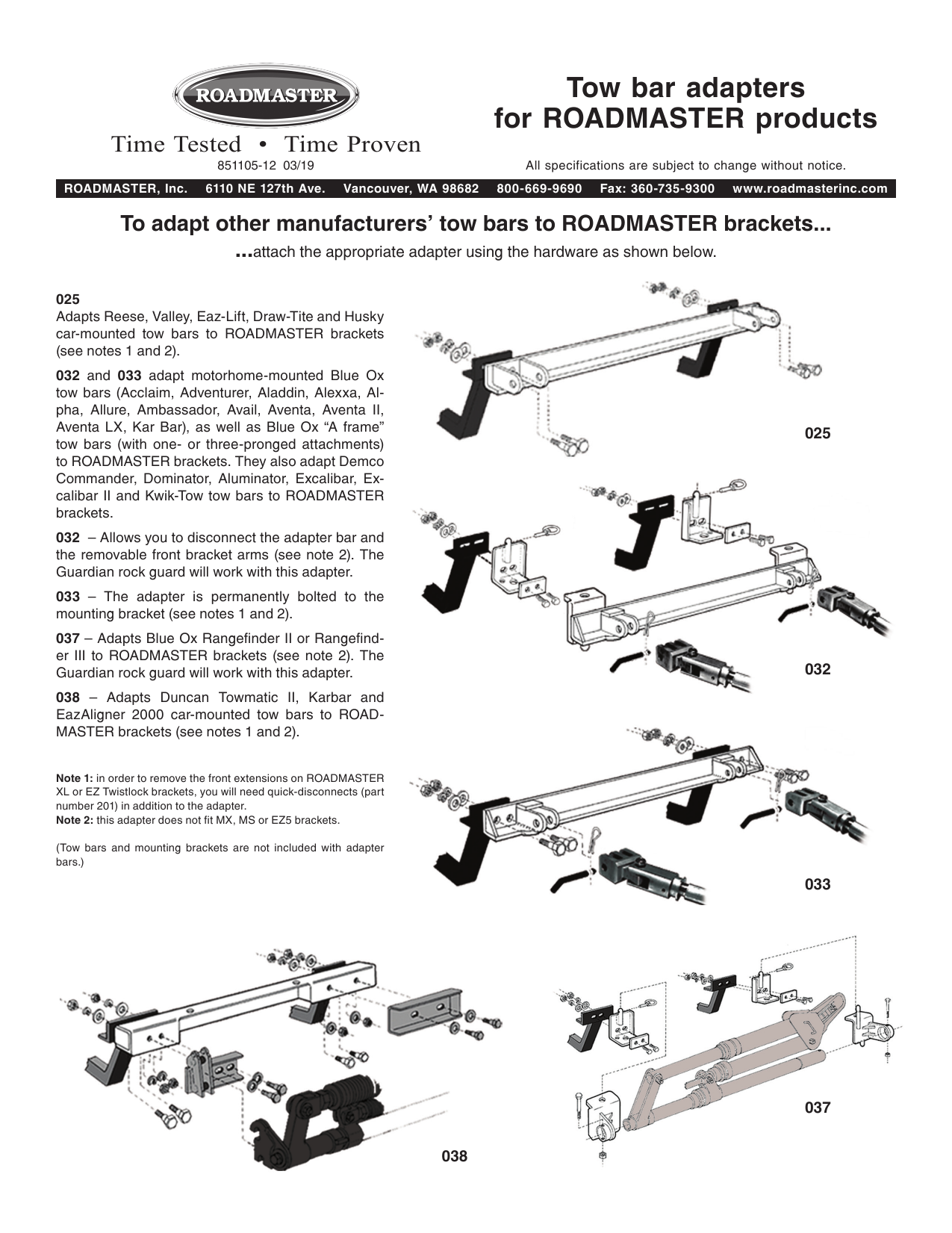 ROADMASTER

Time Tested • Time Proven

851105-12 03/19

Tow bar adapters for ROADMASTER products

All specifications are subject to change without notice.

ROADMASTER, Inc. 6110 NE 127th Ave. Vancouver, WA 98682 800-669-9690 Fax: 360-735-9300 www.roadmasterinc.com

To adapt other manufacturers' tow bars to ROADMASTER brackets...

...attach the appropriate adapter using the hardware as shown below.

025
Adapts Reese, Valley, Eaz-Lift, Draw-Tite and Husky car-mounted tow bars to ROADMASTER brackets (see notes 1 and 2).

032 and 033 adapt motorhome-mounted Blue Ox tow bars (Acclaim, Adventurer, Aladdin, Alexxa, Alpha, Allure, Ambassador, Avail, Aventa, Aventa II, Aventa LX, Kar Bar), as well as Blue Ox "A frame" tow bars (with one- or three-pronged attachments) to ROADMASTER brackets. They also adapt Demco Commander, Dominator, Aluminator, Excalibar, Excalibar II and Kwik-Tow tow bars to ROADMASTER brackets.

032 – Allows you to disconnect the adapter bar and the removable front bracket arms (see note 2). The Guardian rock guard will work with this adapter.

033 – The adapter is permanently bolted to the mounting bracket (see notes 1 and 2).

037 – Adapts Blue Ox Rangefinder II or Rangefinder III to ROADMASTER brackets (see note 2). The Guardian rock guard will work with this adapter.

038 – Adapts Duncan Towmatic II, Karbar and EazAligner 2000 car-mounted tow bars to ROADMASTER brackets (see notes 1 and 2).

Note 1: in order to remove the front extensions on ROADMASTER XL or EZ Twistlock brackets, you will need quick-disconnects (part number 201) in addition to the adapter.
Note 2: this adapter does not fit MX, MS or EZ5 brackets.

(Tow bars and mounting brackets are not included with adapter bars.)

025

032

033

038

037