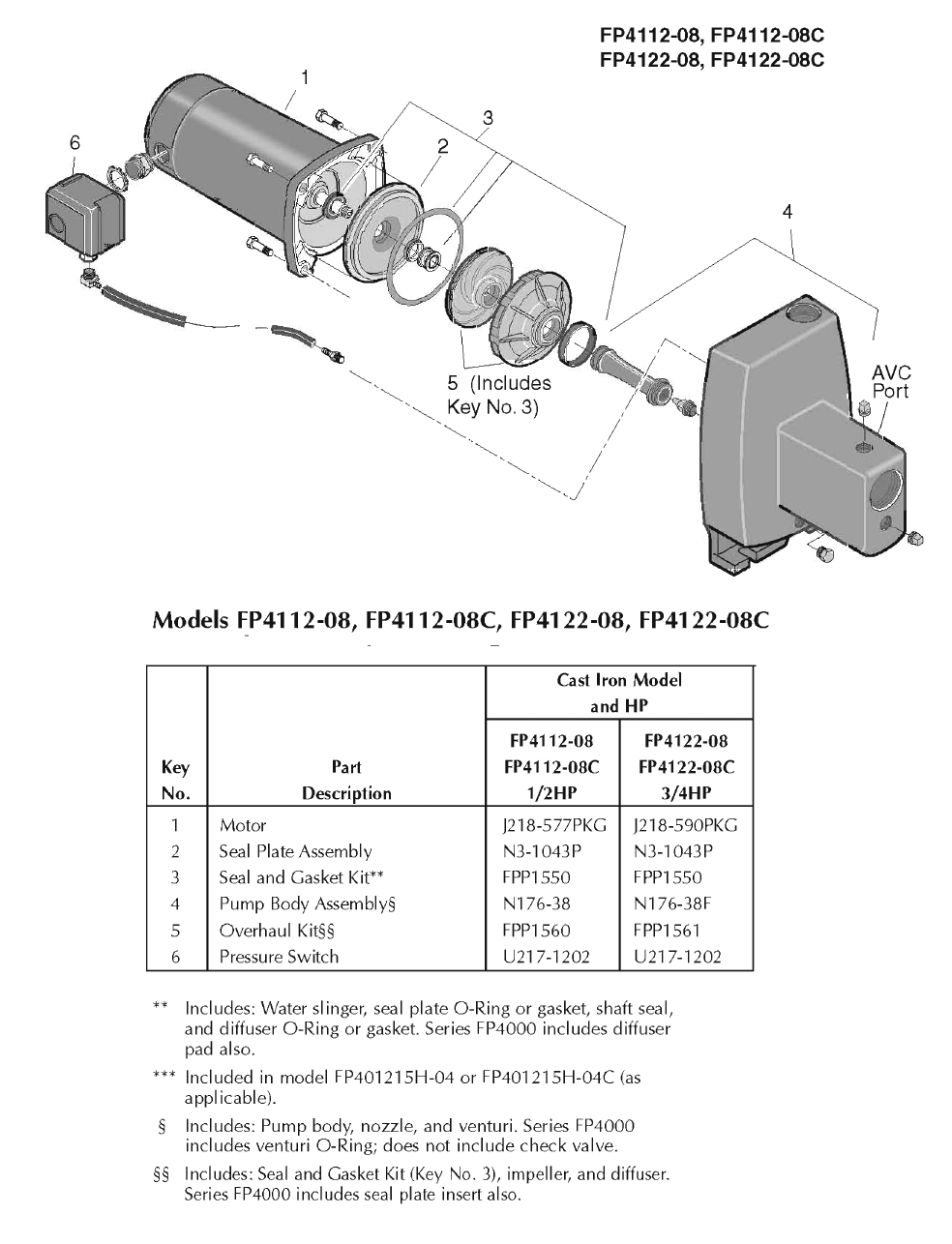 FP4112-08, FP4112-08C
FP4122-08, FP4122-08C

1
6
3
2
4
5 (Includes Key No. 3)
AVC Port

Models FP4112-08, FP4112-08C, FP4122-08, FP4122-08C

| Key No. | Part Description | Cast Iron Model and HP FP4112-08 FP4112-08C 1/2HP | Cast Iron Model and HP FP4122-08 FP4122-08C 3/4HP |
|---|---|---|---|
| 1 | Motor | J218-577PKG | J218-590PKG |
| 2 | Seal Plate Assembly | N3-1043P | N3-1043P |
| 3 | Seal and Gasket Kit** | FPP1550 | FPP1550 |
| 4 | Pump Body Assembly§ | N176-38 | N176-38F |
| 5 | Overhaul Kit§§ | FPP1560 | FPP1561 |
| 6 | Pressure Switch | U217-1202 | U217-1202 |

** Includes: Water slinger, seal plate O-Ring or gasket, shaft seal, and diffuser O-Ring or gasket. Series FP4000 includes diffuser pad also.

*** Included in model FP401215H-04 or FP401215H-04C (as applicable).

§ Includes: Pump body, nozzle, and venturi. Series FP4000 includes venturi O-Ring; does not include check valve.

§§ Includes: Seal and Gasket Kit (Key No. 3), impeller, and diffuser. Series FP4000 includes seal plate insert also.