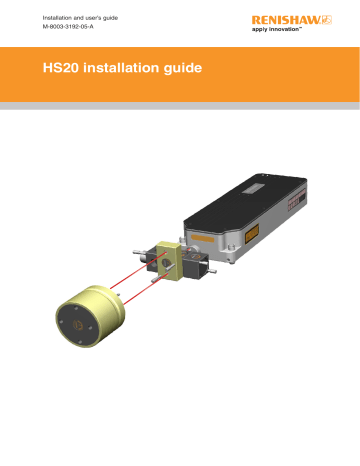 Installation and user's guide
M-8003-3192-05-A

RENISHAW
apply innovation™

HS20 installation guide