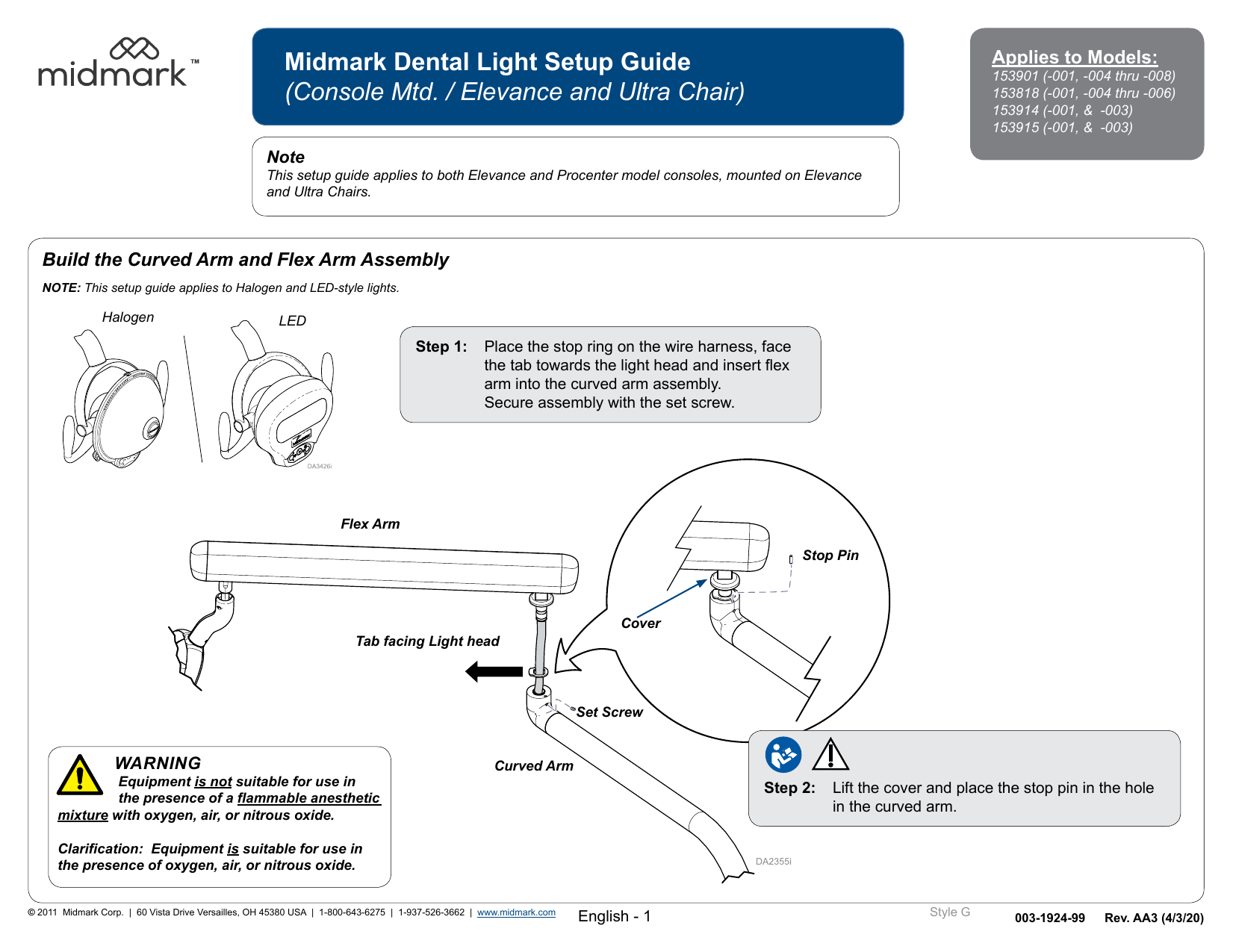 midmark™

Midmark Dental Light Setup Guide
(Console Mtd. / Elevance and Ultra Chair)

Applies to Models:
153901 (-001, -004 thru -008)
153818 (-001, -004 thru -006)
153914 (-001, & -003)
153915 (-001, & -003)

Note
This setup guide applies to both Elevance and Procenter model consoles, mounted on Elevance and Ultra Chairs.

Build the Curved Arm and Flex Arm Assembly

NOTE: This setup guide applies to Halogen and LED-style lights.

Halogen

LED

DA3426i

Step 1: Place the stop ring on the wire harness, face the tab towards the light head and insert flex arm into the curved arm assembly.
Secure assembly with the set screw.

Flex Arm

Stop Pin

Cover

Tab facing Light head

Set Screw

Curved Arm

DA2355i

WARNING
Equipment is not suitable for use in the presence of a flammable anesthetic mixture with oxygen, air, or nitrous oxide.

Clarification: Equipment is suitable for use in the presence of oxygen, air, or nitrous oxide.

Step 2: Lift the cover and place the stop pin in the hole in the curved arm.

© 2011 Midmark Corp. | 60 Vista Drive Versailles, OH 45380 USA | 1-800-643-6275 | 1-937-526-3662 | www.midmark.com

English - 1

Style G

003-1924-99 Rev. AA3 (4/3/20)