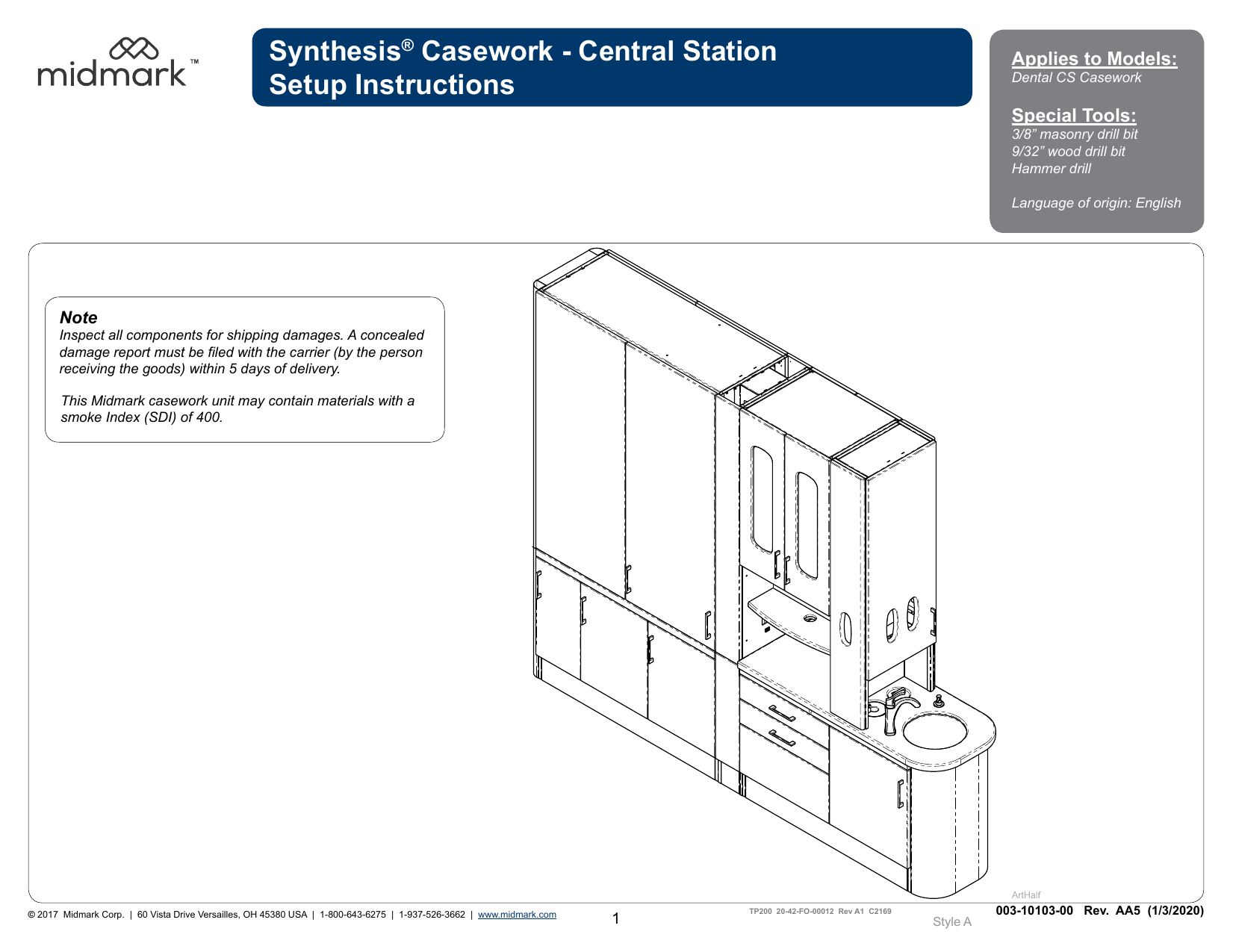 midmark™

Synthesis® Casework - Central Station
Setup Instructions

Applies to Models:
Dental CS Casework

Special Tools:
3/8” masonry drill bit
9/32” wood drill bit
Hammer drill

Language of origin: English

Note
Inspect all components for shipping damages. A concealed damage report must be filed with the carrier (by the person receiving the goods) within 5 days of delivery.

This Midmark casework unit may contain materials with a smoke Index (SDI) of 400.

ArtHalf

© 2017 Midmark Corp. | 60 Vista Drive Versailles, OH 45380 USA | 1-800-643-6275 | 1-937-526-3662 | www.midmark.com

1

TP200 20-42-FO-00012 Rev A1 C2169

Style A

003-10103-00 Rev. AA5 (1/3/2020)