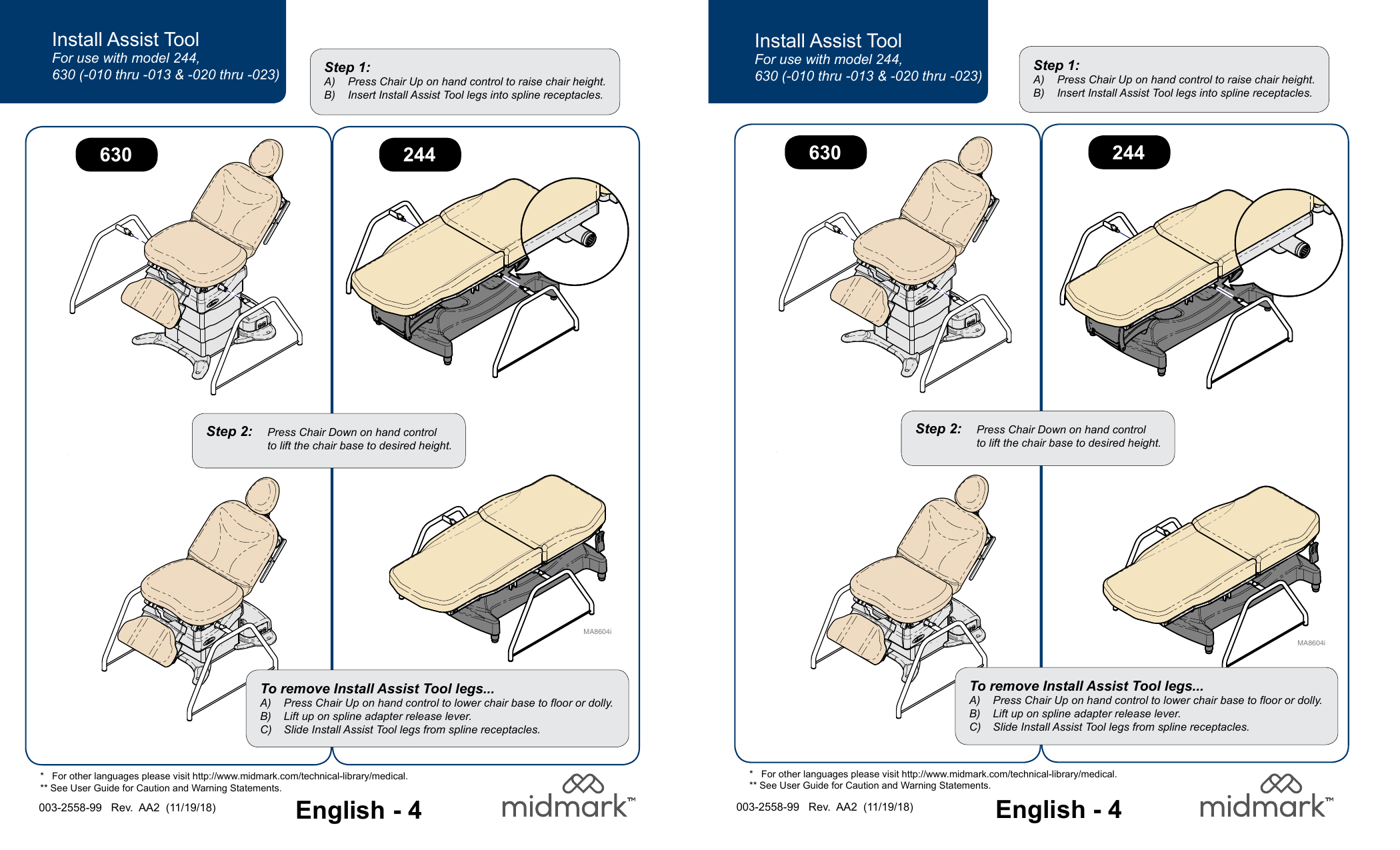 Install Assist Tool
For use with model 244,
630 (-010 thru -013 & -020 thru -023)

Step 1:
A) Press Chair Up on hand control to raise chair height.
B) Insert Install Assist Tool legs into spline receptacles.

630

244

Step 2: Press Chair Down on hand control to lift the chair base to desired height.

MA8604i

To remove Install Assist Tool legs...
A) Press Chair Up on hand control to lower chair base to floor or dolly.
B) Lift up on spline adapter release lever.
C) Slide Install Assist Tool legs from spline receptacles.

* For other languages please visit http://www.midmark.com/technical-library/medical.
** See User Guide for Caution and Warning Statements.

003-2558-99 Rev. AA2 (11/19/18)

English - 4

midmark™

Install Assist Tool
For use with model 244,
630 (-010 thru -013 & -020 thru -023)

Step 1:
A) Press Chair Up on hand control to raise chair height.
B) Insert Install Assist Tool legs into spline receptacles.

630

244

Step 2: Press Chair Down on hand control to lift the chair base to desired height.

MA8604i

To remove Install Assist Tool legs...
A) Press Chair Up on hand control to lower chair base to floor or dolly.
B) Lift up on spline adapter release lever.
C) Slide Install Assist Tool legs from spline receptacles.

* For other languages please visit http://www.midmark.com/technical-library/medical.
** See User Guide for Caution and Warning Statements.

003-2558-99 Rev. AA2 (11/19/18)

English - 4

midmark™