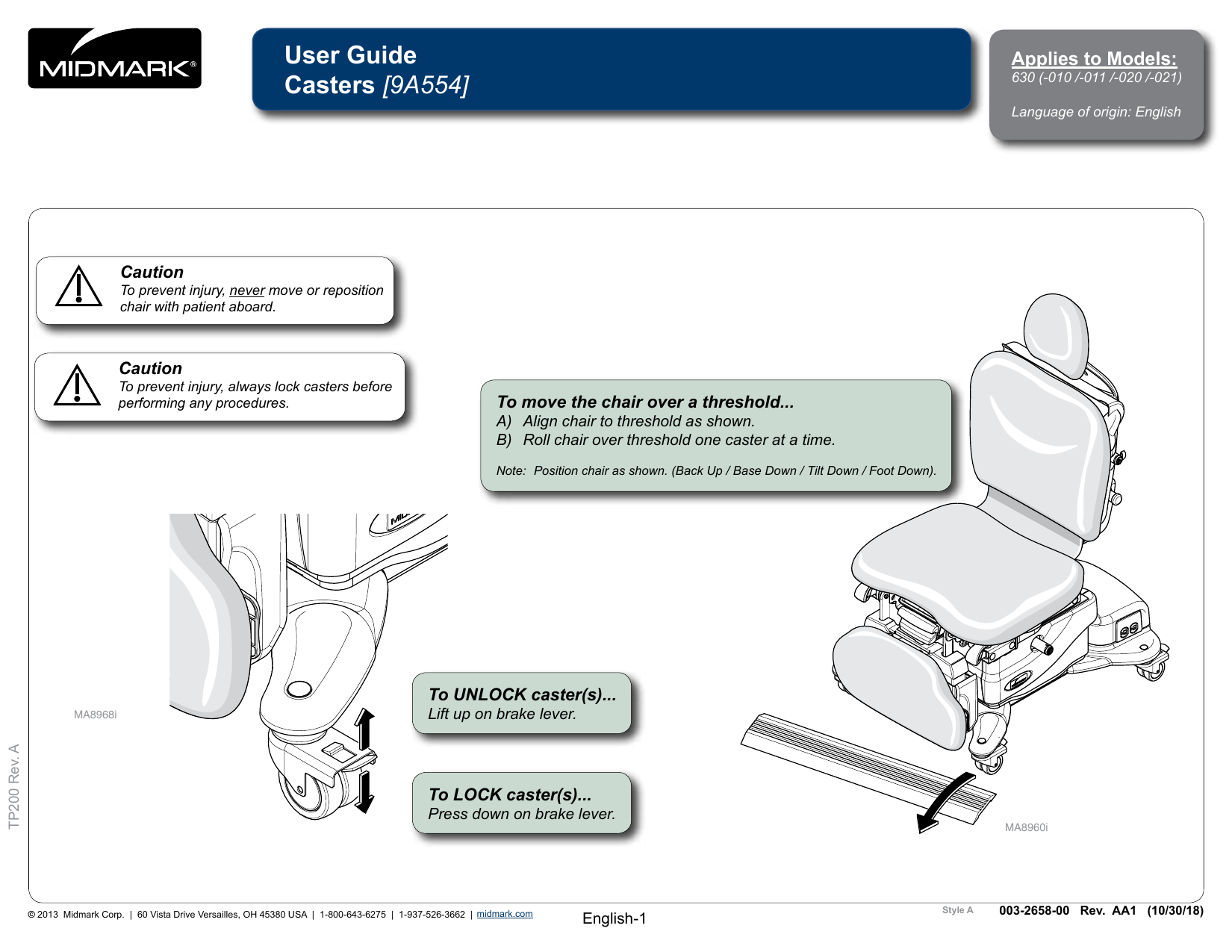 MIDMARK®

User Guide
Casters [9A554]

Applies to Models:
630 (-010 /-011 /-020 /-021)

Language of origin: English

Caution
To prevent injury, never move or reposition chair with patient aboard.

Caution
To prevent injury, always lock casters before performing any procedures.

To move the chair over a threshold...
A) Align chair to threshold as shown.
B) Roll chair over threshold one caster at a time.

Note: Position chair as shown. (Back Up / Base Down / Tilt Down / Foot Down).

MA8968i

To UNLOCK caster(s)...
Lift up on brake lever.

To LOCK caster(s)...
Press down on brake lever.

MA8960i

TP200 Rev. A

© 2013 Midmark Corp. | 60 Vista Drive Versailles, OH 45380 USA | 1-800-643-6275 | 1-937-526-3662 | midmark.com

English-1

Style A

003-2658-00 Rev. AA1 (10/30/18)