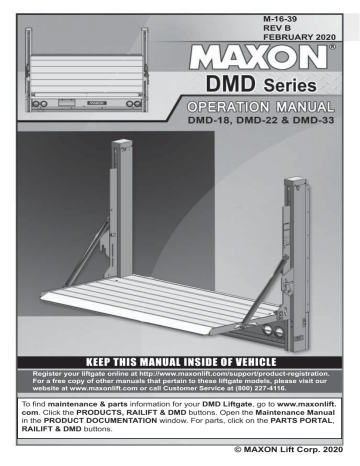 M-16-39
REV B
FEBRUARY 2020

MAXON®

DMD Series

OPERATION MANUAL
DMD-18, DMD-22 & DMD-33

MAXON

KEEP THIS MANUAL INSIDE OF VEHICLE

Register your liftgate online at http://www.maxonlift.com/support/product-registration. For a free copy of other manuals that pertain to these liftgate models, please visit our website at www.maxonlift.com or call Customer Service at (800) 227-4116.

To find maintenance & parts information for your DMD Liftgate, go to www.maxonlift.com. Click the PRODUCTS, RAILIFT & DMD buttons. Open the Maintenance Manual in the PRODUCT DOCUMENTATION window. For parts, click on the PARTS PORTAL, RAILIFT & DMD buttons.

© MAXON Lift Corp. 2020