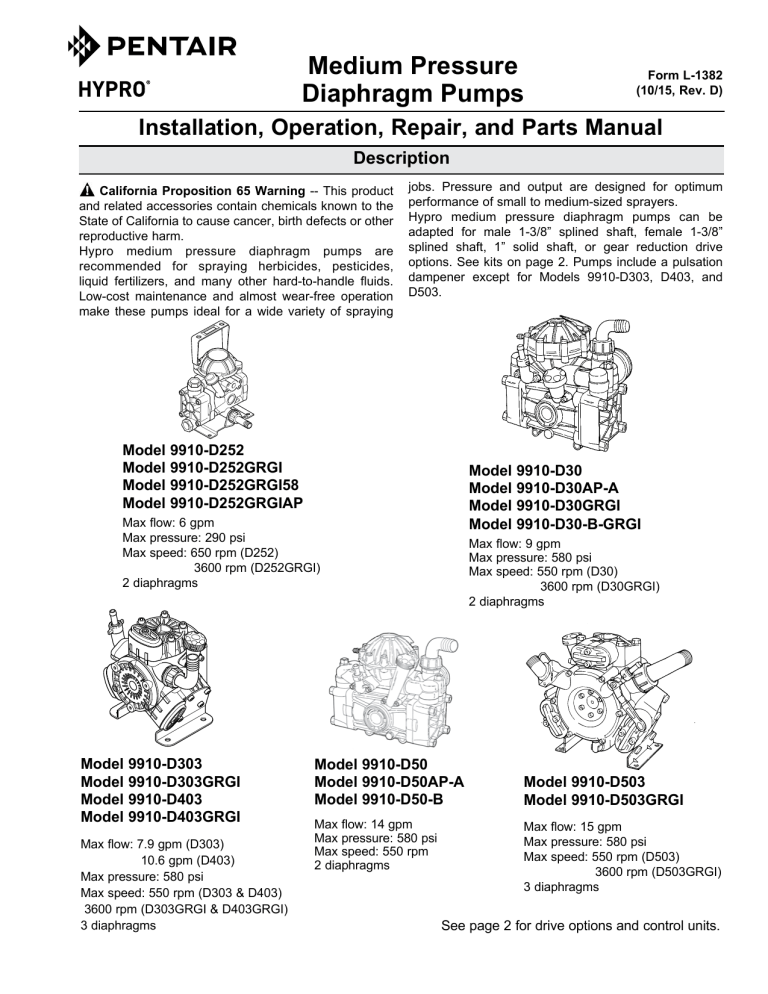 PENTAIR
HYPRO®

Medium Pressure
Diaphragm Pumps

Form L-1382
(10/15, Rev. D)

Installation, Operation, Repair, and Parts Manual

Description

California Proposition 65 Warning -- This product and related accessories contain chemicals known to the State of California to cause cancer, birth defects or other reproductive harm.
Hypro medium pressure diaphragm pumps are recommended for spraying herbicides, pesticides, liquid fertilizers, and many other hard-to-handle fluids. Low-cost maintenance and almost wear-free operation make these pumps ideal for a wide variety of spraying jobs. Pressure and output are designed for optimum performance of small to medium-sized sprayers.
Hypro medium pressure diaphragm pumps can be adapted for male 1-3/8" splined shaft, female 1-3/8" splined shaft, 1" solid shaft, or gear reduction drive options. See kits on page 2. Pumps include a pulsation dampener except for Models 9910-D303, D403, and D503.

Model 9910-D252
Model 9910-D252GRGI
Model 9910-D252GRGI58
Model 9910-D252GRGIAP
Max flow: 6 gpm
Max pressure: 290 psi
Max speed: 650 rpm (D252)
3600 rpm (D252GRGI)
2 diaphragms

Model 9910-D30
Model 9910-D30AP-A
Model 9910-D30GRGI
Model 9910-D30-B-GRGI
Max flow: 9 gpm
Max pressure: 580 psi
Max speed: 550 rpm (D30)
3600 rpm (D30GRGI)
2 diaphragms

Model 9910-D303
Model 9910-D303GRGI
Model 9910-D403
Model 9910-D403GRGI
Max flow: 7.9 gpm (D303)
10.6 gpm (D403)
Max pressure: 580 psi
Max speed: 550 rpm (D303 & D403)
3600 rpm (D303GRGI & D403GRGI)
3 diaphragms

Model 9910-D50
Model 9910-D50AP-A
Model 9910-D50-B
Max flow: 14 gpm
Max pressure: 580 psi
Max speed: 550 rpm
2 diaphragms

Model 9910-D503
Model 9910-D503GRGI
Max flow: 15 gpm
Max pressure: 580 psi
Max speed: 550 rpm (D503)
3600 rpm (D503GRGI)
3 diaphragms

See page 2 for drive options and control units.