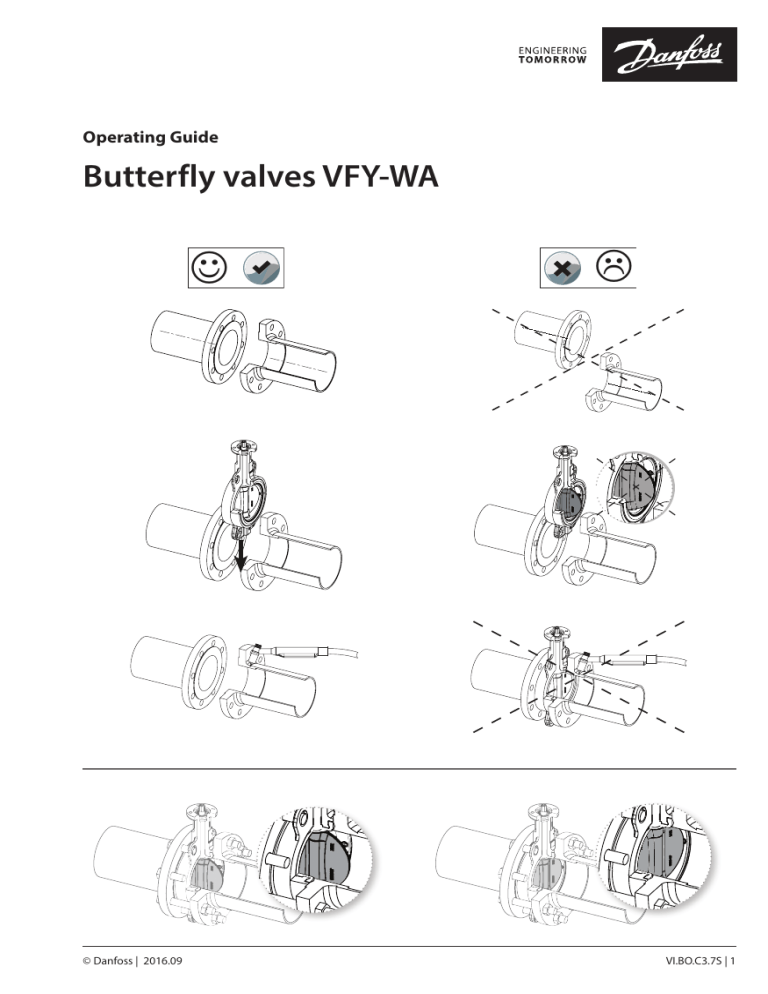 ENGINEERING
TOMORROW

Danfoss

Operating Guide

Butterfly valves VFY-WA

© Danfoss | 2016.09

VI.BO.C3.7S | 1