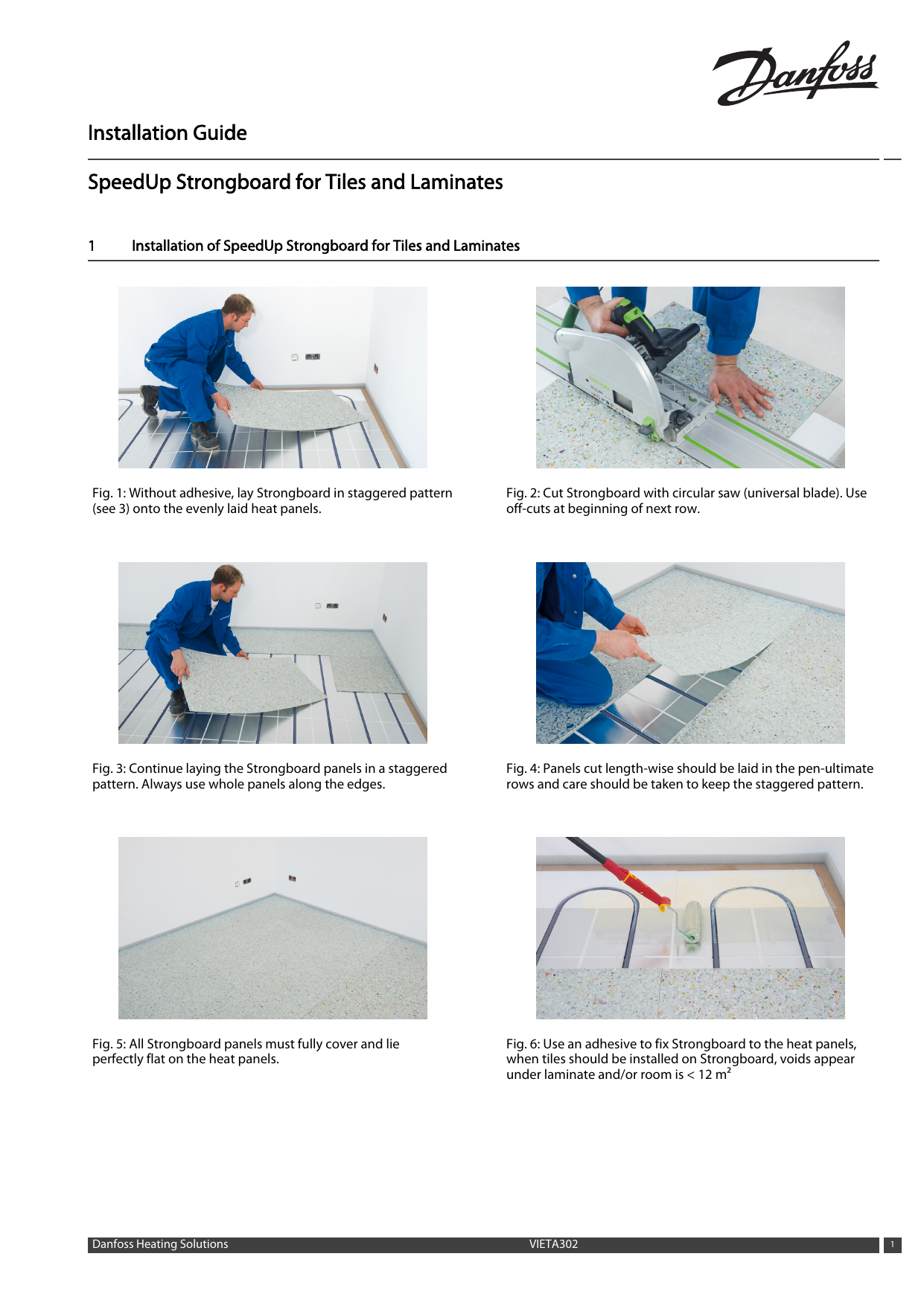 Danfoss

Installation Guide

SpeedUp Strongboard for Tiles and Laminates

1 Installation of SpeedUp Strongboard for Tiles and Laminates

Fig. 1: Without adhesive, lay Strongboard in staggered pattern (see 3) onto the evenly laid heat panels.

Fig. 2: Cut Strongboard with circular saw (universal blade). Use off-cuts at beginning of next row.

Fig. 3: Continue laying the Strongboard panels in a staggered pattern. Always use whole panels along the edges.

Fig. 4: Panels cut length-wise should be laid in the pen-ultimate rows and care should be taken to keep the staggered pattern.

Fig. 5: All Strongboard panels must fully cover and lie perfectly flat on the heat panels.

Fig. 6: Use an adhesive to fix Strongboard to the heat panels, when tiles should be installed on Strongboard, voids appear under laminate and/or room is < 12 $m^2$

Danfoss Heating Solutions VIETA302 1