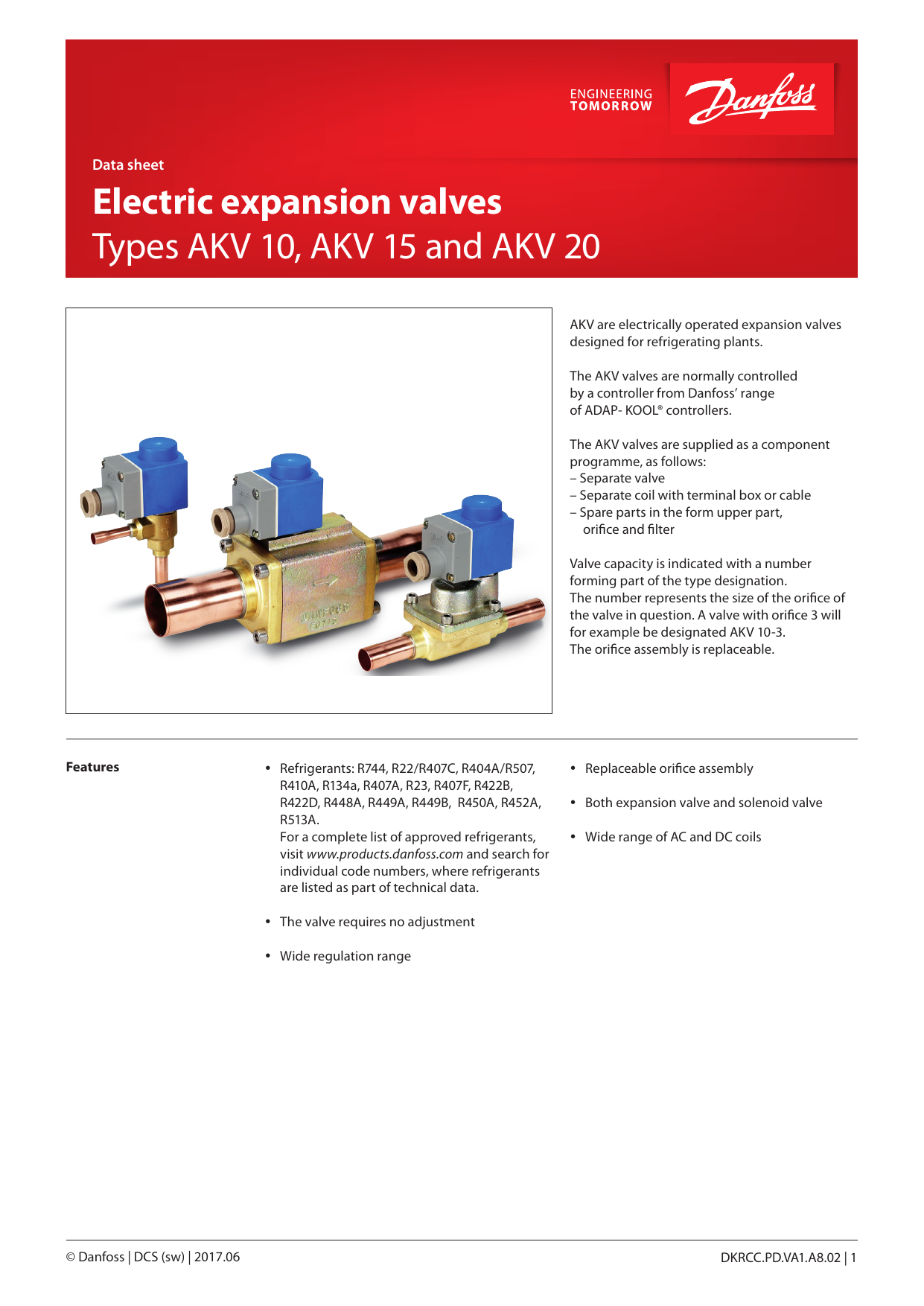 ENGINEERING TOMORROW

Danfoss

Data sheet

Electric expansion valves
Types AKV 10, AKV 15 and AKV 20

DANFOSS

AKV are electrically operated expansion valves designed for refrigerating plants.

The AKV valves are normally controlled by a controller from Danfoss' range of ADAP- KOOL® controllers.

The AKV valves are supplied as a component programme, as follows:
– Separate valve
– Separate coil with terminal box or cable
– Spare parts in the form upper part, orifice and filter

Valve capacity is indicated with a number forming part of the type designation.
The number represents the size of the orifice of the valve in question. A valve with orifice 3 will for example be designated AKV 10-3.
The orifice assembly is replaceable.

Features

• Refrigerants: R744, R22/R407C, R404A/R507, R410A, R134a, R407A, R23, R407F, R422B, R422D, R448A, R449A, R449B, R450A, R452A, R513A.
For a complete list of approved refrigerants, visit www.products.danfoss.com and search for individual code numbers, where refrigerants are listed as part of technical data.

• The valve requires no adjustment

• Wide regulation range

• Replaceable orifice assembly

• Both expansion valve and solenoid valve

• Wide range of AC and DC coils

© Danfoss | DCS (sw) | 2017.06

DKRCC.PD.VA1.A8.02 | 1