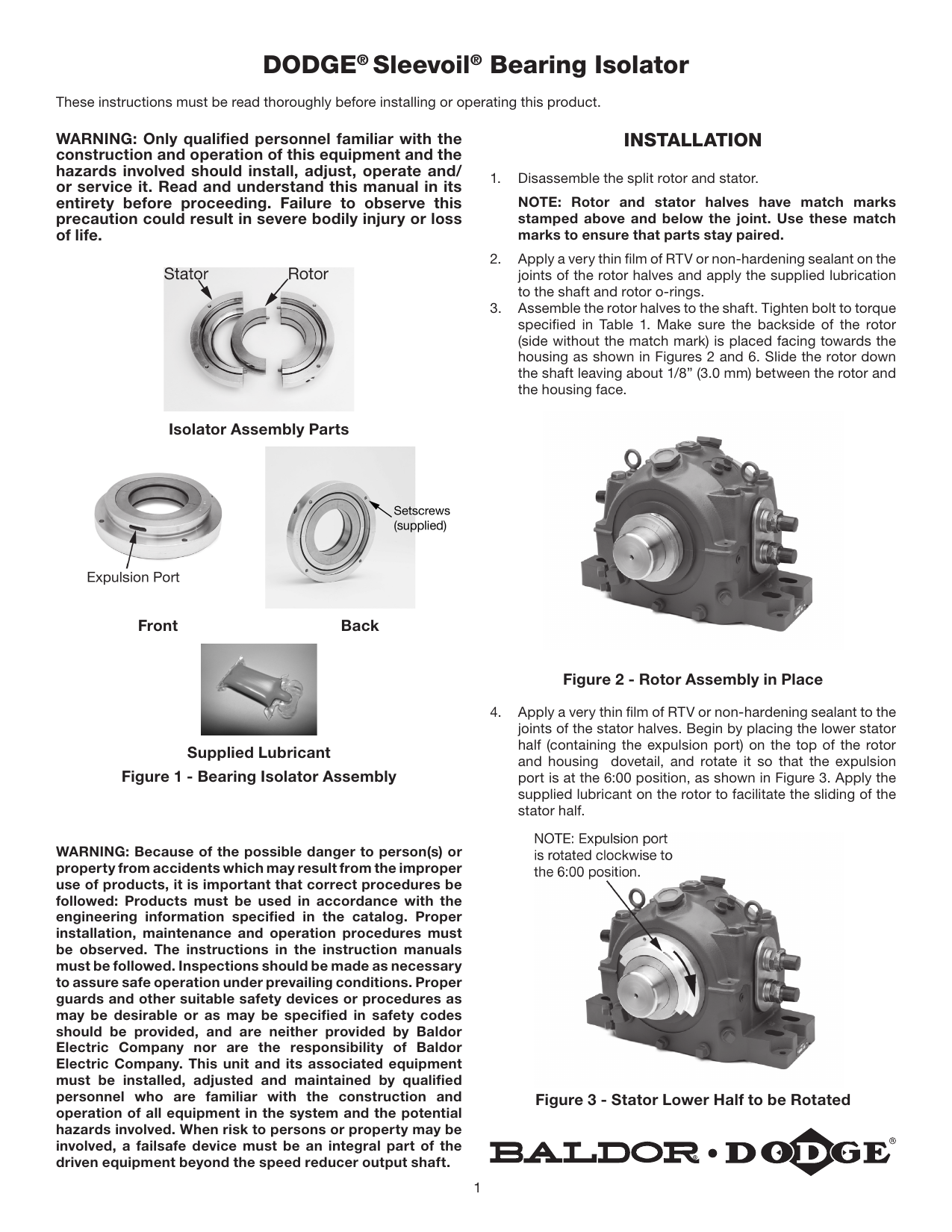 DODGE® Sleevoil® Bearing Isolator

These instructions must be read thoroughly before installing or operating this product.

WARNING: Only qualified personnel familiar with the construction and operation of this equipment and the hazards involved should install, adjust, operate and/or service it. Read and understand this manual in its entirety before proceeding. Failure to observe this precaution could result in severe bodily injury or loss of life.

Stator Rotor

Isolator Assembly Parts

Expulsion Port

Setscrews (supplied)

Front Back

Supplied Lubricant

Figure 1 - Bearing Isolator Assembly

WARNING: Because of the possible danger to person(s) or property from accidents which may result from the improper use of products, it is important that correct procedures be followed: Products must be used in accordance with the engineering information specified in the catalog. Proper installation, maintenance and operation procedures must be observed. The instructions in the instruction manuals must be followed. Inspections should be made as necessary to assure safe operation under prevailing conditions. Proper guards and other suitable safety devices or procedures as may be desirable or as may be specified in safety codes should be provided, and are neither provided by Baldor Electric Company nor are the responsibility of Baldor Electric Company. This unit and its associated equipment must be installed, adjusted and maintained by qualified personnel who are familiar with the construction and operation of all equipment in the system and the potential hazards involved. When risk to persons or property may be involved, a failsafe device must be an integral part of the driven equipment beyond the speed reducer output shaft.

INSTALLATION

1. Disassemble the split rotor and stator.

NOTE: Rotor and stator halves have match marks stamped above and below the joint. Use these match marks to ensure that parts stay paired.

2. Apply a very thin film of RTV or non-hardening sealant on the joints of the rotor halves and apply the supplied lubrication to the shaft and rotor o-rings.
3. Assemble the rotor halves to the shaft. Tighten bolt to torque specified in Table 1. Make sure the backside of the rotor (side without the match mark) is placed facing towards the housing as shown in Figures 2 and 6. Slide the rotor down the shaft leaving about 1/8” (3.0 mm) between the rotor and the housing face.

Figure 2 - Rotor Assembly in Place

4. Apply a very thin film of RTV or non-hardening sealant to the joints of the stator halves. Begin by placing the lower stator half (containing the expulsion port) on the top of the rotor and housing dovetail, and rotate it so that the expulsion port is at the 6:00 position, as shown in Figure 3. Apply the supplied lubricant on the rotor to facilitate the sliding of the stator half.

NOTE: Expulsion port is rotated clockwise to the 6:00 position.

Figure 3 - Stator Lower Half to be Rotated

BALDOR • DODGE®

1