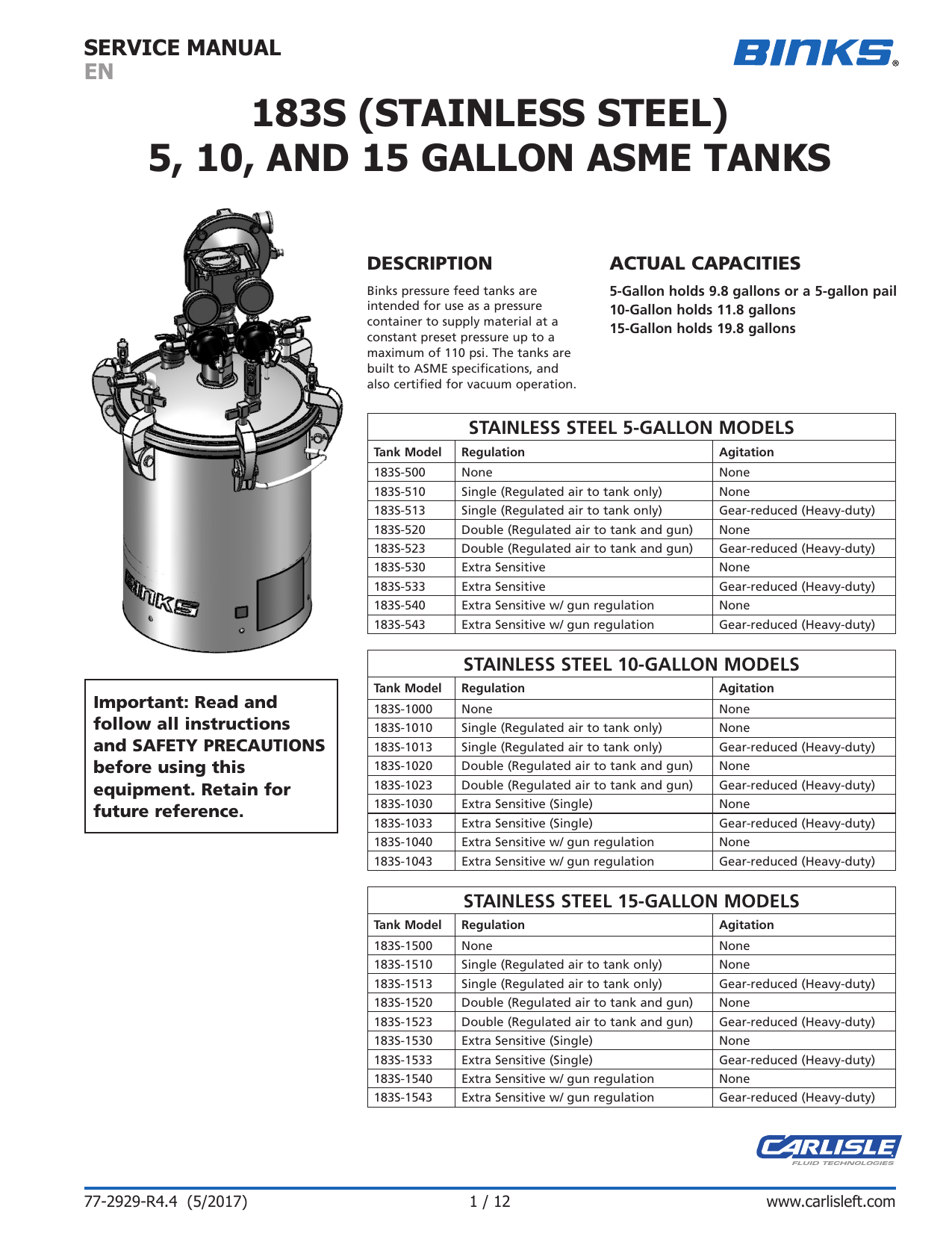 SERVICE MANUAL
EN

BINKS®

183S (STAINLESS STEEL)
5, 10, AND 15 GALLON ASME TANKS

BINKS

Important: Read and follow all instructions and SAFETY PRECAUTIONS before using this equipment. Retain for future reference.

DESCRIPTION

Binks pressure feed tanks are intended for use as a pressure container to supply material at a constant preset pressure up to a maximum of 110 psi. The tanks are built to ASME specifications, and also certified for vacuum operation.

ACTUAL CAPACITIES

5-Gallon holds 9.8 gallons or a 5-gallon pail
10-Gallon holds 11.8 gallons
15-Gallon holds 19.8 gallons

STAINLESS STEEL 5-GALLON MODELS

| Tank Model | Regulation | Agitation |
|---|---|---|
| 183S-500 | None | None |
| 183S-510 | Single (Regulated air to tank only) | None |
| 183S-513 | Single (Regulated air to tank only) | Gear-reduced (Heavy-duty) |
| 183S-520 | Double (Regulated air to tank and gun) | None |
| 183S-523 | Double (Regulated air to tank and gun) | Gear-reduced (Heavy-duty) |
| 183S-530 | Extra Sensitive | None |
| 183S-533 | Extra Sensitive | Gear-reduced (Heavy-duty) |
| 183S-540 | Extra Sensitive w/ gun regulation | None |
| 183S-543 | Extra Sensitive w/ gun regulation | Gear-reduced (Heavy-duty) |

STAINLESS STEEL 10-GALLON MODELS

| Tank Model | Regulation | Agitation |
|---|---|---|
| 183S-1000 | None | None |
| 183S-1010 | Single (Regulated air to tank only) | None |
| 183S-1013 | Single (Regulated air to tank only) | Gear-reduced (Heavy-duty) |
| 183S-1020 | Double (Regulated air to tank and gun) | None |
| 183S-1023 | Double (Regulated air to tank and gun) | Gear-reduced (Heavy-duty) |
| 183S-1030 | Extra Sensitive (Single) | None |
| 183S-1033 | Extra Sensitive (Single) | Gear-reduced (Heavy-duty) |
| 183S-1040 | Extra Sensitive w/ gun regulation | None |
| 183S-1043 | Extra Sensitive w/ gun regulation | Gear-reduced (Heavy-duty) |

STAINLESS STEEL 15-GALLON MODELS

| Tank Model | Regulation | Agitation |
|---|---|---|
| 183S-1500 | None | None |
| 183S-1510 | Single (Regulated air to tank only) | None |
| 183S-1513 | Single (Regulated air to tank only) | Gear-reduced (Heavy-duty) |
| 183S-1520 | Double (Regulated air to tank and gun) | None |
| 183S-1523 | Double (Regulated air to tank and gun) | Gear-reduced (Heavy-duty) |
| 183S-1530 | Extra Sensitive (Single) | None |
| 183S-1533 | Extra Sensitive (Single) | Gear-reduced (Heavy-duty) |
| 183S-1540 | Extra Sensitive w/ gun regulation | None |
| 183S-1543 | Extra Sensitive w/ gun regulation | Gear-reduced (Heavy-duty) |

CARLISLE
FLUID TECHNOLOGIES

77-2929-R4.4 (5/2017) 1 / 12 www.carlisleft.com