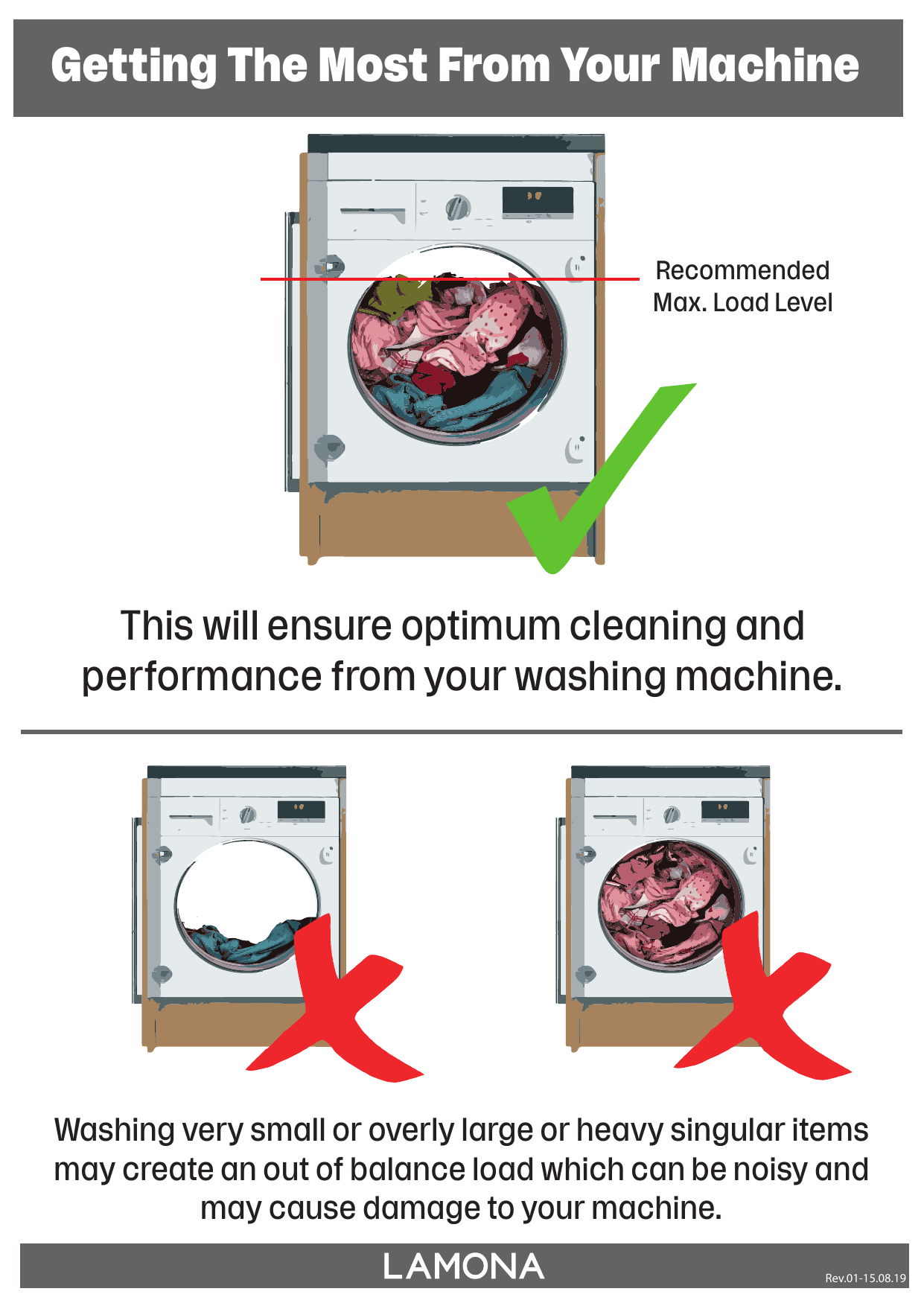 Getting The Most From Your Machine

Recommended Max. Load Level

This will ensure optimum cleaning and performance from your washing machine.

Washing very small or overly large or heavy singular items may create an out of balance load which can be noisy and may cause damage to your machine.

LAMONA

Rev.01-15.08.19