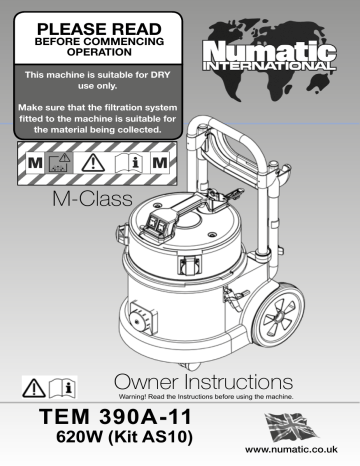 PLEASE READ
BEFORE COMMENCING OPERATION

This machine is suitable for DRY use only.

Make sure that the filtration system fitted to the machine is suitable for the material being collected.

Numatic
INTERNATIONAL

M

M

M-Class

Owner Instructions
Warning! Read the Instructions before using the machine.

TEM 390A-11
620W (Kit AS10)

www.numatic.co.uk