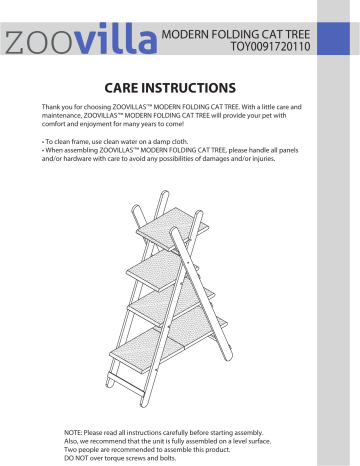 zoovilla MODERN FOLDING CAT TREE
TOY0091720110

CARE INSTRUCTIONS

Thank you for choosing ZOOVILLAS™ MODERN FOLDING CAT TREE. With a little care and maintenance, ZOOVILLAS™ MODERN FOLDING CAT TREE will provide your pet with comfort and enjoyment for many years to come!

• To clean frame, use clean water on a damp cloth.
• When assembling ZOOVILLAS™ MODERN FOLDING CAT TREE, please handle all panels and/or hardware with care to avoid any possibilities of damages and/or injuries.

NOTE: Please read all instructions carefully before starting assembly.
Also, we recommend that the unit is fully assembled on a level surface.
Two people are recommended to assemble this product.
DO NOT over torque screws and bolts.