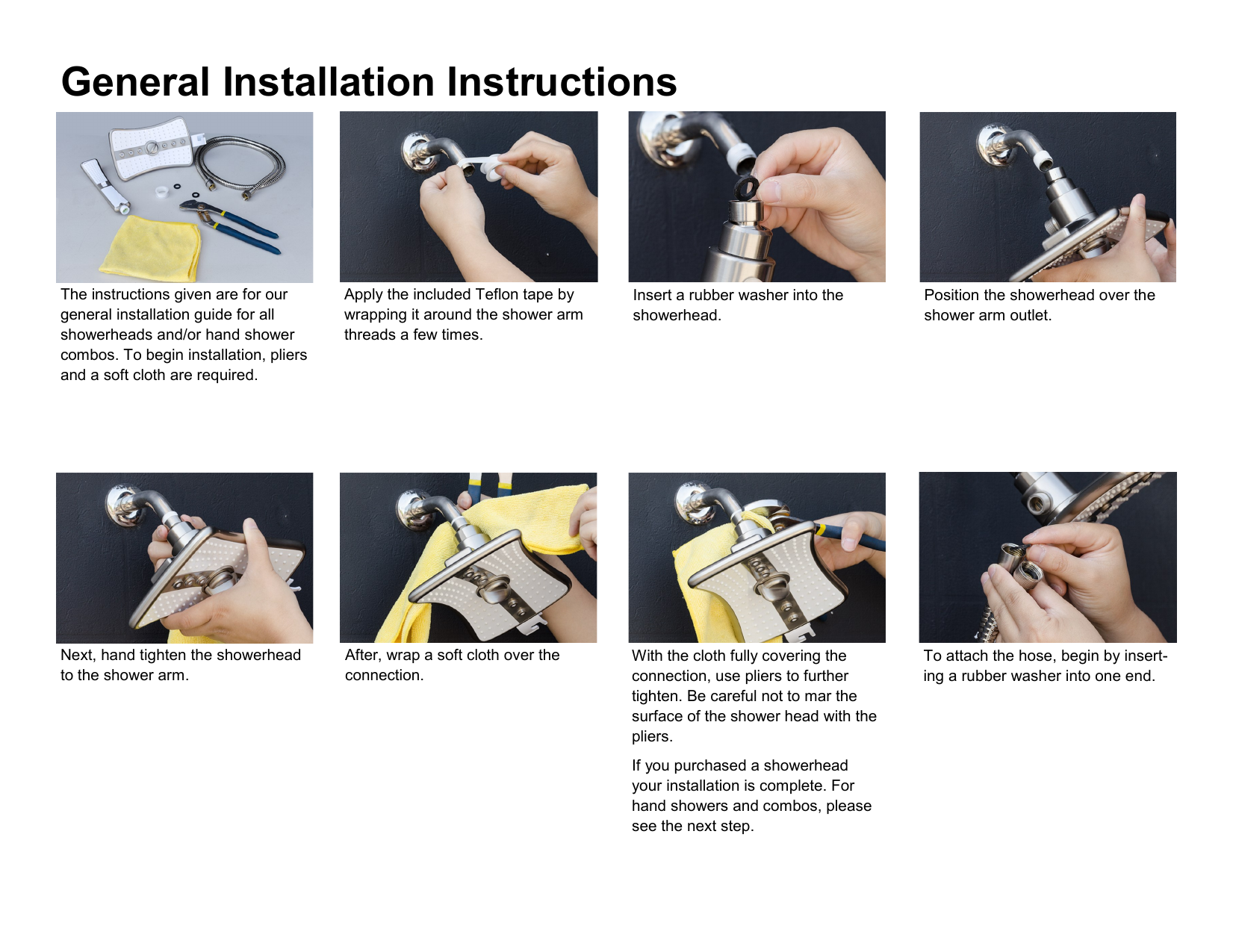 General Installation Instructions

The instructions given are for our general installation guide for all showerheads and/or hand shower combos. To begin installation, pliers and a soft cloth are required.

Apply the included Teflon tape by wrapping it around the shower arm threads a few times.

Insert a rubber washer into the showerhead.

Position the showerhead over the shower arm outlet.

Next, hand tighten the showerhead to the shower arm.

After, wrap a soft cloth over the connection.

With the cloth fully covering the connection, use pliers to further tighten. Be careful not to mar the surface of the shower head with the pliers.

If you purchased a showerhead your installation is complete. For hand showers and combos, please see the next step.

To attach the hose, begin by inserting a rubber washer into one end.